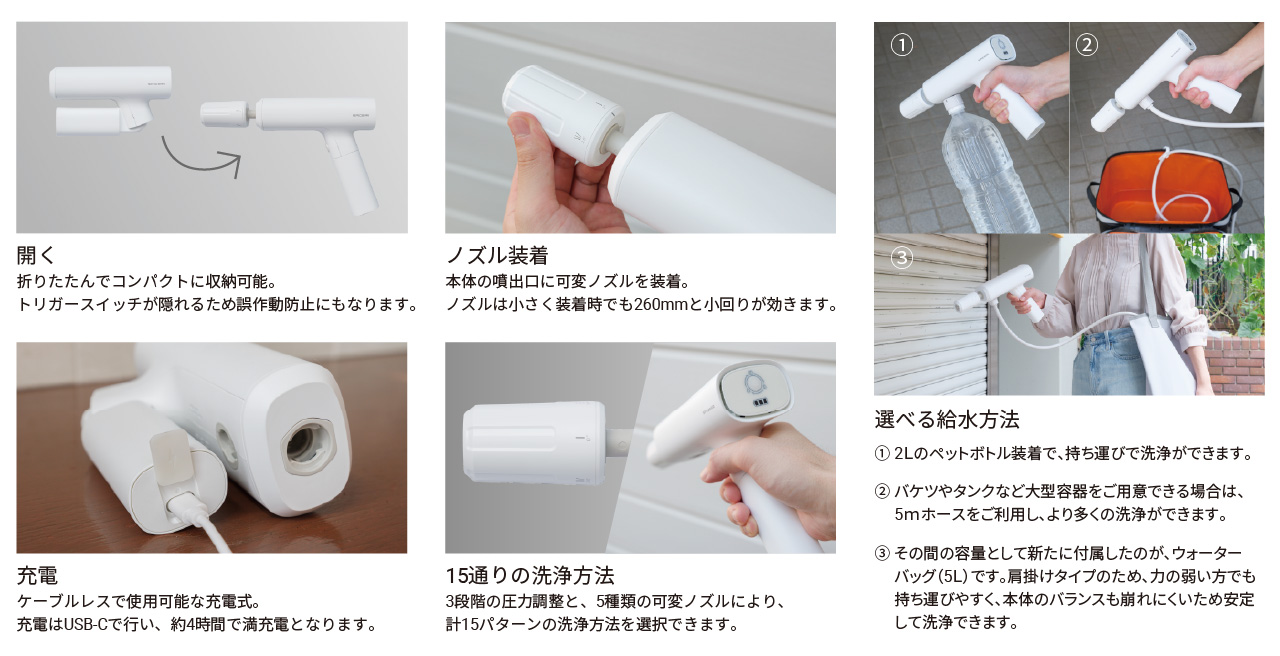 開く
折りたたんでコンパクトに収納可能。
トリガースイッチが隠れるため誤作動防止にもなります。

充電
ケーブルレスで使用可能な充電式。
充電はUSB-Cで行い、約4時間で満充電となります。

ノズル装着
本体の噴出口に可変ノズルを装着。
ノズルは小さく装着時でも260mmと小回りが効きます。

15通りの洗浄方法
3段階の圧力調整と、5種類の可変ノズルにより、
計15パターンの洗浄方法を選択できます。

①

②

③

選べる給水方法
① 2Lのペットボトル装着で、持ち運びで洗浄ができます。

② バケツやタンクなど大型容器をご用意できる場合は、5mホースをご利用し、より多くの洗浄ができます。

③ その間の容量として新たに付属したのが、ウォーターバッグ(5L)です。肩掛けタイプのため、力の弱い方でも持ち運びやすく、本体のバランスも崩れにくいため安定して洗浄できます。