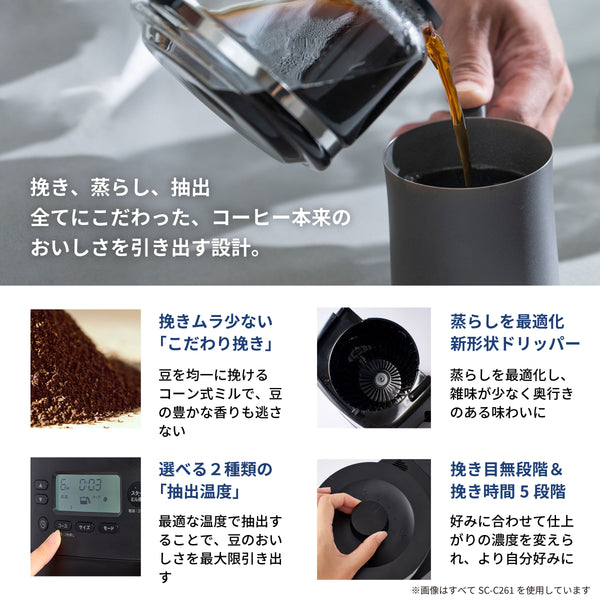 挽き、蒸らし、抽出
全てにこだわった、コーヒー本来の
おいしさを引き出す設計。

挽きムラ少ない
「こだわり挽き」

豆を均一に挽けるコーン式ミルで、豆の豊かな香りも逃さない

蒸らしを最適化
新形状ドリッパー

蒸らしを最適化し、雑味が少なく奥行きのある味わいに

6 0:03

コース サイズ モード

選べる２種類の
「抽出温度」

最適な温度で抽出することで、豆のおいしさを最大限引き出す

挽き目無段階＆
挽き時間５段階

好みに合わせて仕上がりの濃度を変えられ、より自分好みに

※画像はすべて SC-C261 を使用しています