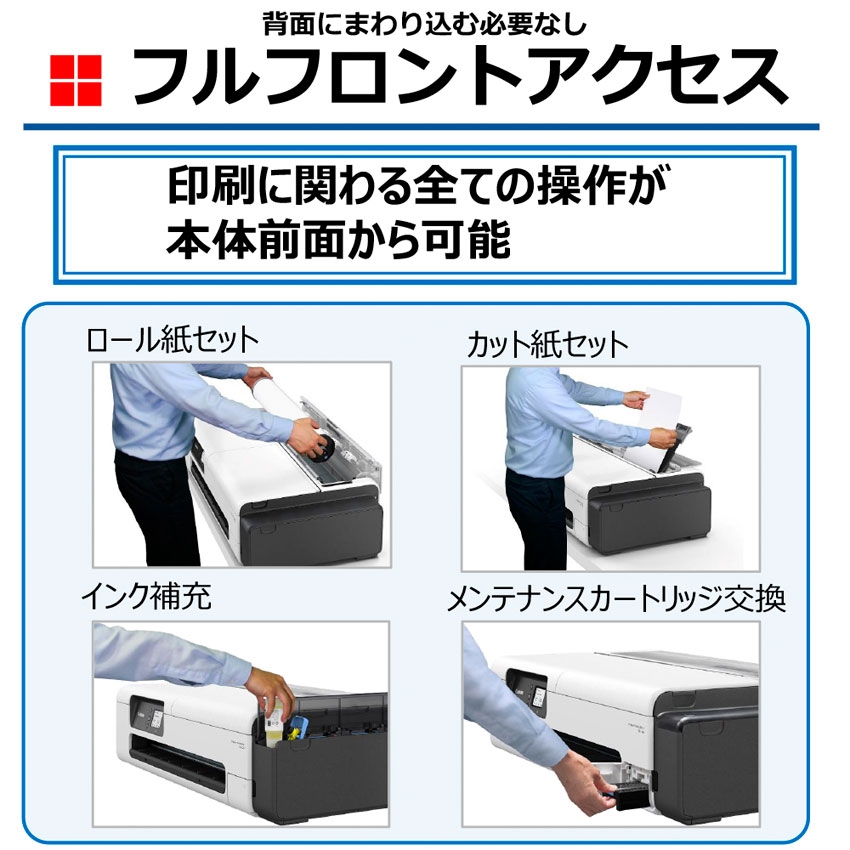 背面にまわり込む必要なし

フルフロントアクセス

印刷に関わる全ての操作が
本体前面から可能

ロール紙セット

カット紙セット

インク補充

メンテナンスカートリッジ交換