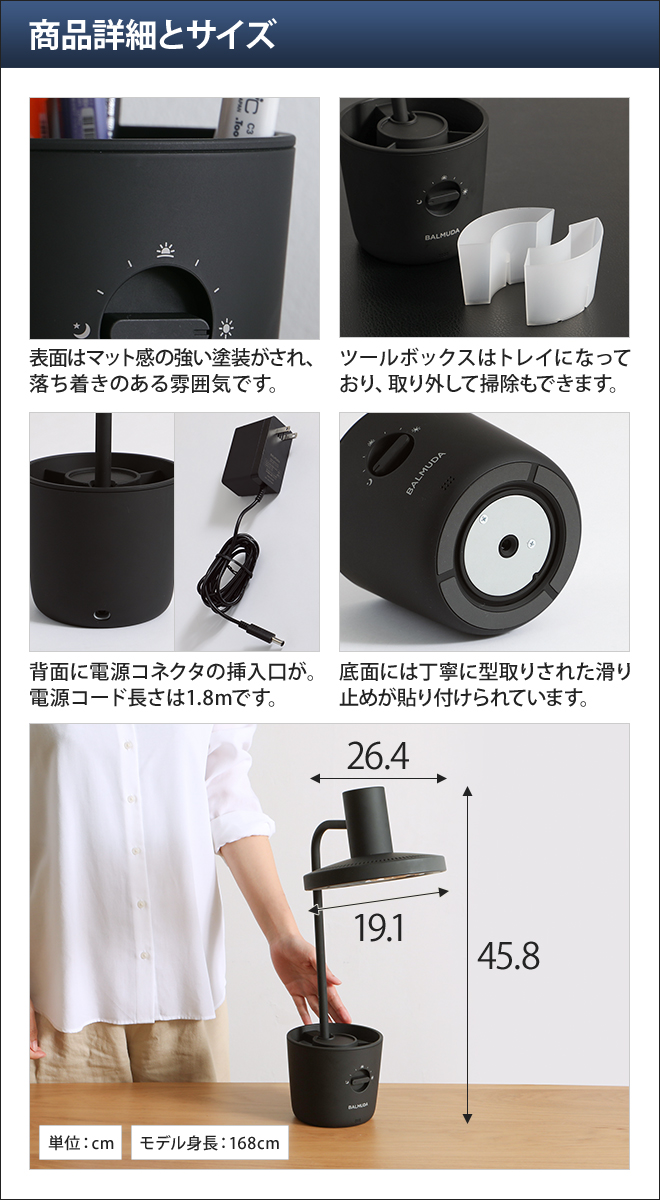 商品詳細とサイズ

表面はマット感の強い塗装がされ、落ち着きのある雰囲気です。

BALMUDA

ツールボックスはトレイになっており、取り外して掃除もできます。

背面に電源コネクタの挿入口が。電源コード長さは1.8mです。

BALMUDA

底面には丁寧に型取りされた滑り止めが貼り付けられています。

26.4

19.1

45.8

BALMUDA

単位：cm

モデル身長：168cm