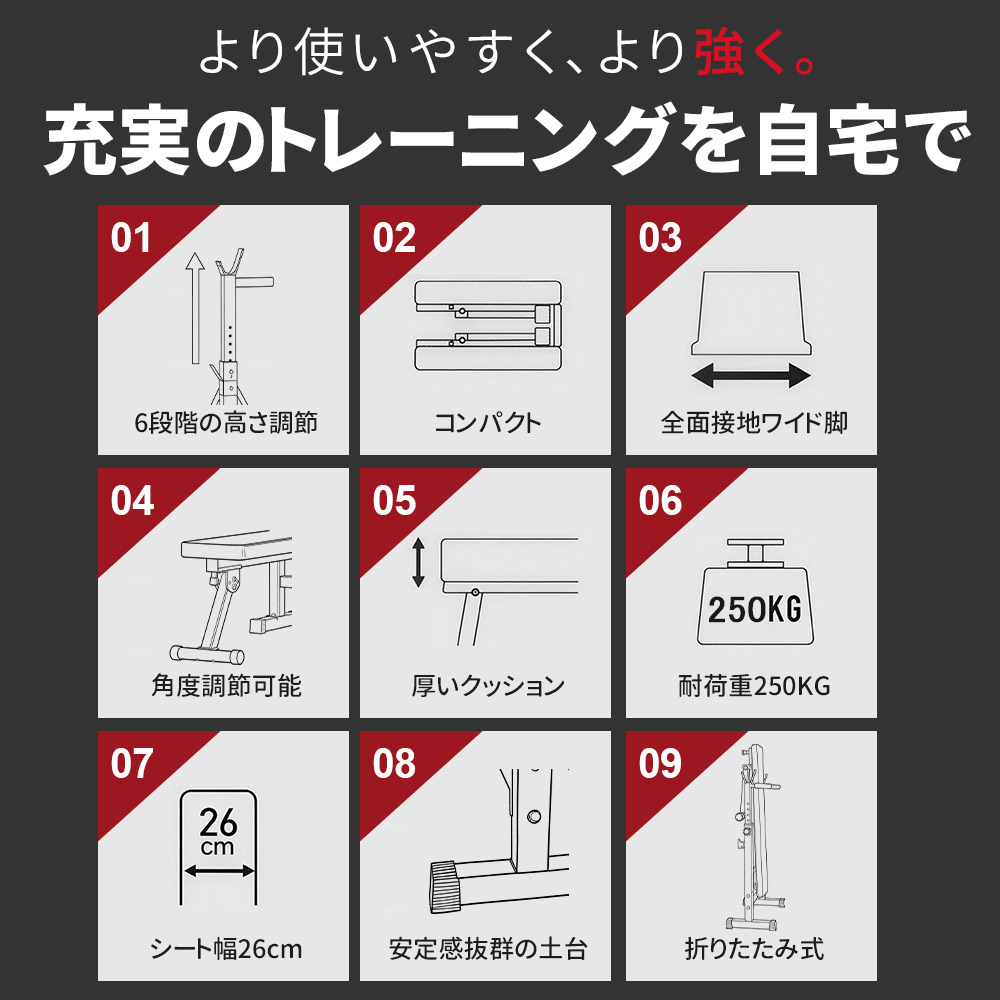 より使いやすく、より強く。
充実のトレーニングを自宅で

01
6段階の高さ調節

02
コンパクト

03
全面接地ワイド脚

04
角度調節可能

05
厚いクッション

06
250KG
耐荷重250KG

07
26 cm
シート幅26cm

08
安定感抜群の土台

09
折りたたみ式