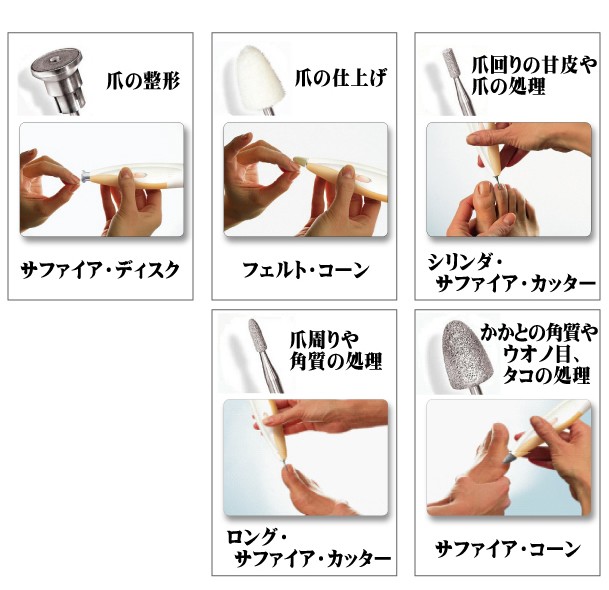 爪の整形

サファイア・ディスク

爪の仕上げ

フェルト・コーン

爪回りの甘皮や爪の処理

シリンダ・サファイア・カッター

爪周りや角質の処理

ロング・サファイア・カッター

かかとの角質やウオノ目、タコの処理

サファイア・コーン