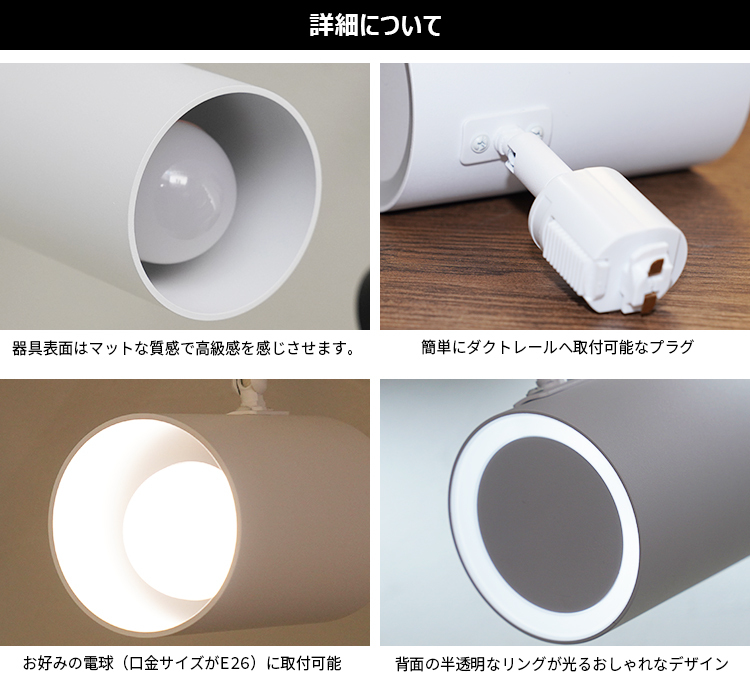 詳細について

器具表面はマットな質感で高級感を感じさせます。

簡単にダクトレールへ取付可能なプラグ

お好みの電球（口金サイズがE26）に取付可能

背面の半透明なリングが光るおしゃれなデザイン