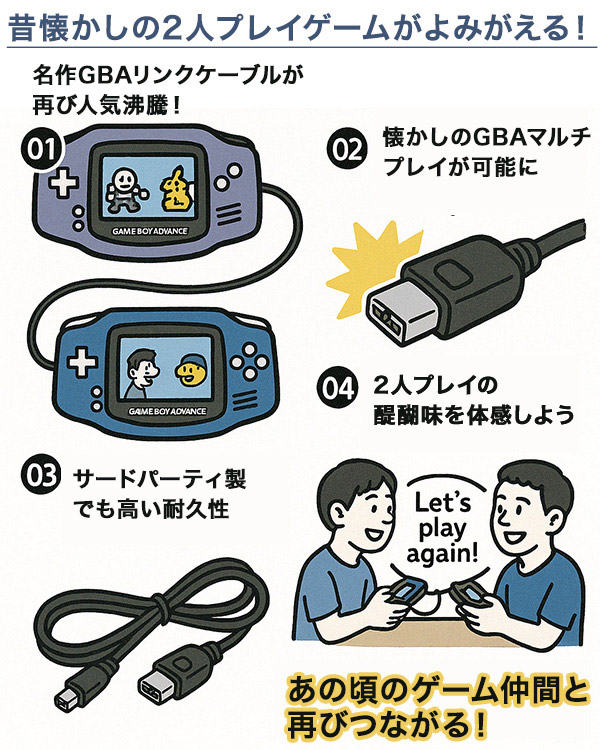 昔懐かしの2人プレイゲームがよみがえる！

名作GBAリンクケーブルが再び人気沸騰！

01

GAME BOY ADVANCE

GAME BOY ADVANCE

02 懐かしのGBAマルチプレイが可能に

04 2人プレイの醍醐味を体感しよう

03 サードパーティ製でも高い耐久性

Let's play again!

あの頃のゲーム仲間と再びつながる！