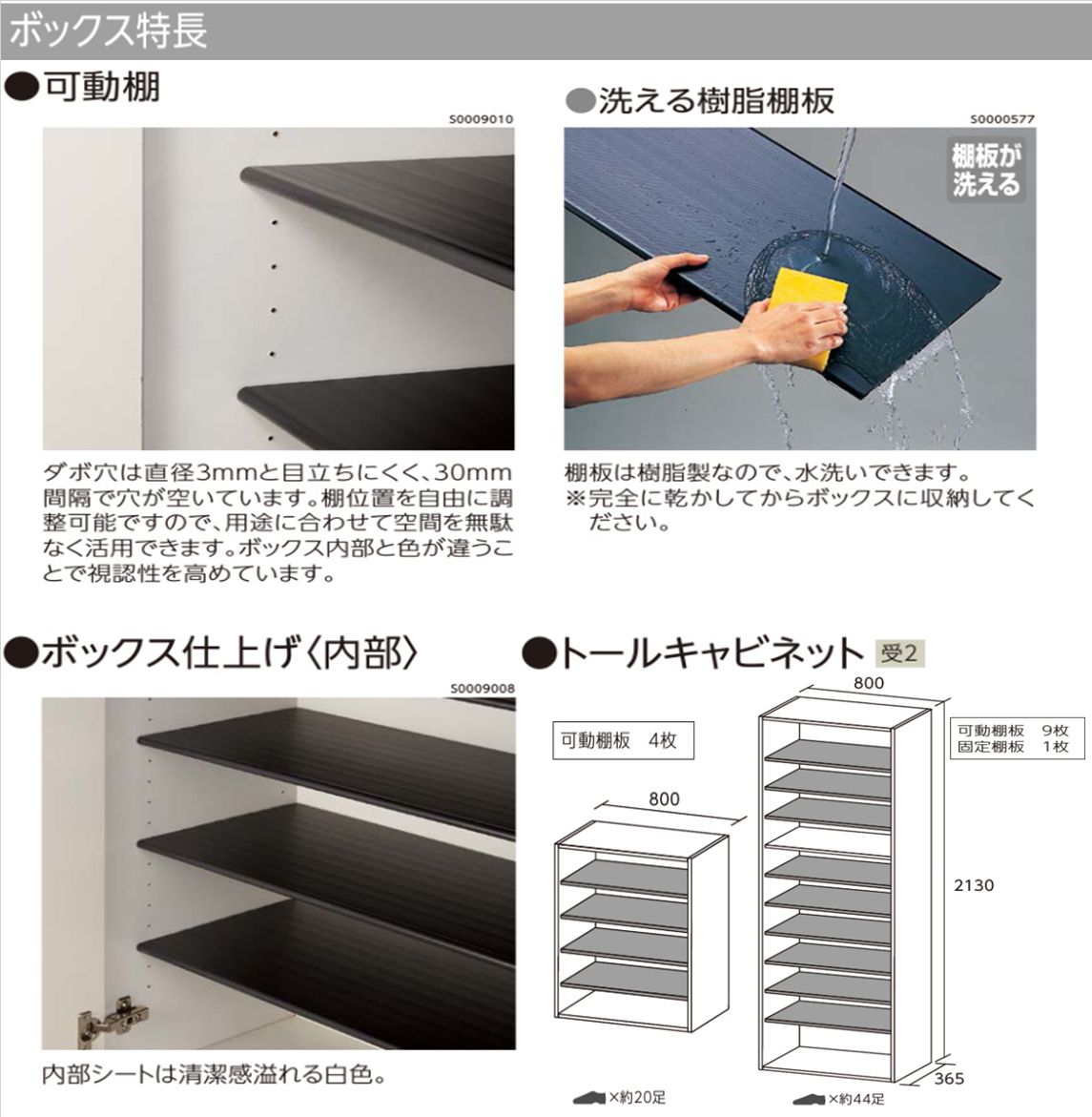 ボックス特長

●可動棚

S0009010

ダボ穴は直径3mmと目立ちにくく、30mm間隔で穴が空いています。棚位置を自由に調整可能ですので、用途に合わせて空間を無駄なく活用できます。ボックス内部と色が違うことで視認性を高めています。

●洗える樹脂棚板

S0000577

棚板が洗える

棚板は樹脂製なので、水洗いできます。
※完全に乾かしてからボックスに収納してください。

●ボックス仕上げ〈内部〉

S0009008

内部シートは清潔感溢れる白色。

●トールキャビネット 受2

可動棚板 4枚

800

×約20足

800

可動棚板 9枚
固定棚板 1枚

2130

365

×約44足