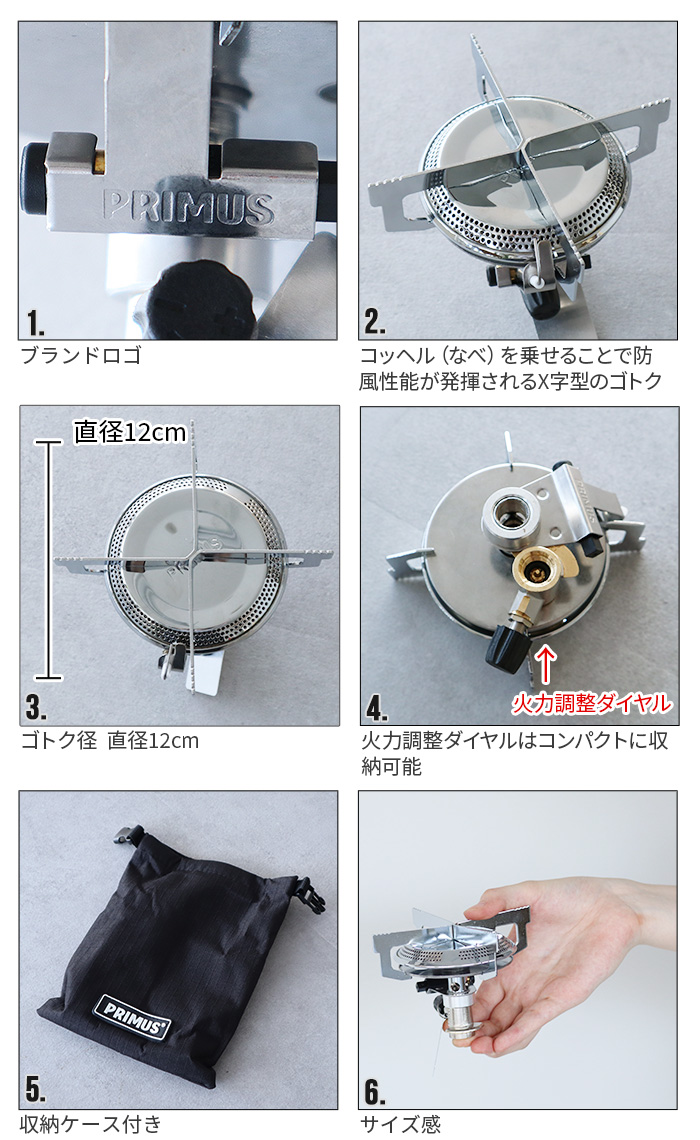 PRIMUS

1.

ブランドロゴ

2.

コッヘル（なべ）を乗せることで防風性能が発揮されるX字型のゴトク

直径12cm

3.

ゴトク径 直径12cm

火力調整ダイヤル

4.

火力調整ダイヤルはコンパクトに収納可能

PRIMUS

5.

収納ケース付き

6.

サイズ感