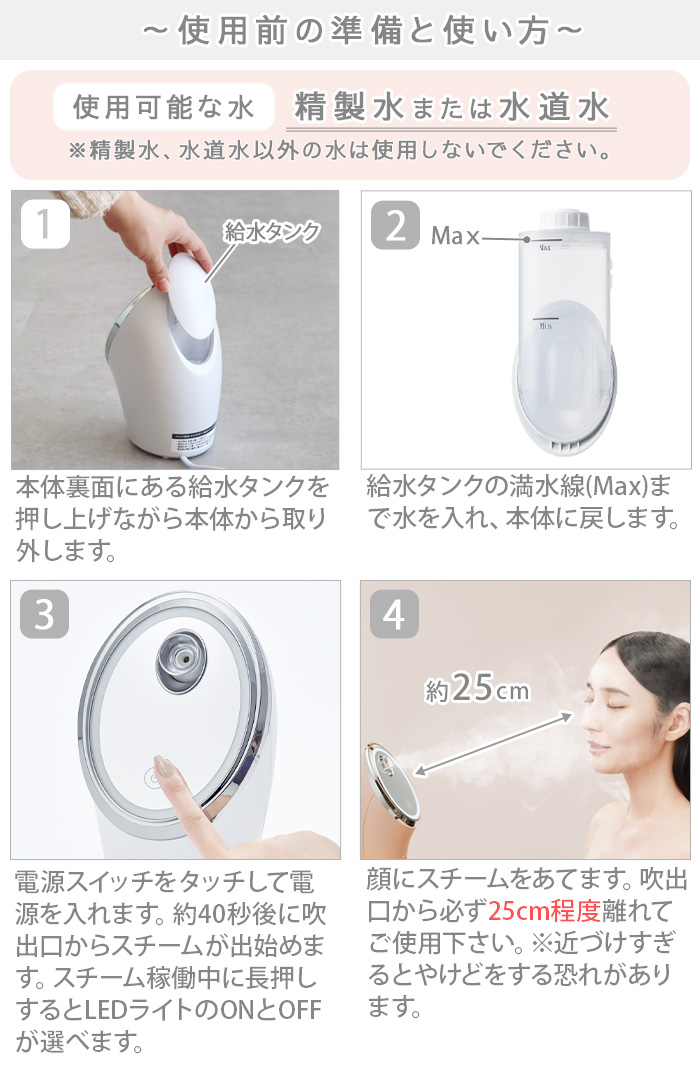 ～使用前の準備と使い方～

使用可能な水　精製水または水道水
※精製水、水道水以外の水は使用しないでください。

1
給水タンク
本体裏面にある給水タンクを押し上げながら本体から取り外します。

2
Max
Max
Min
給水タンクの満水線(Max)まで水を入れ、本体に戻します。

3
電源スイッチをタッチして電源を入れます。約40秒後に吹出口からスチームが出始めます。スチーム稼働中に長押しするとLEDライトのONとOFFが選べます。

4
約25cm
顔にスチームをあてます。吹出口から必ず25cm程度離れてご使用下さい。※近づけすぎるとやけどをする恐れがあります。