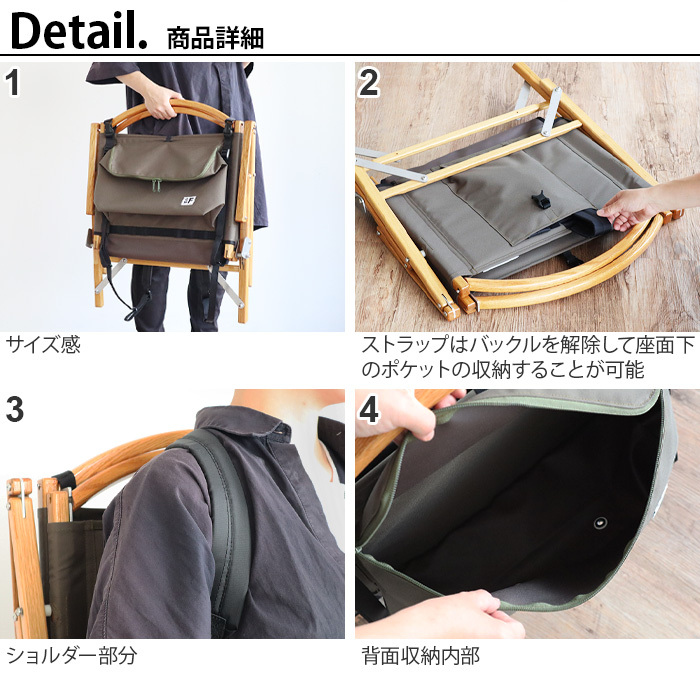 Detail. 商品詳細

1

サイズ感

2

ストラップはバックルを解除して座面下のポケットの収納することが可能

3

ショルダー部分

4

背面収納内部