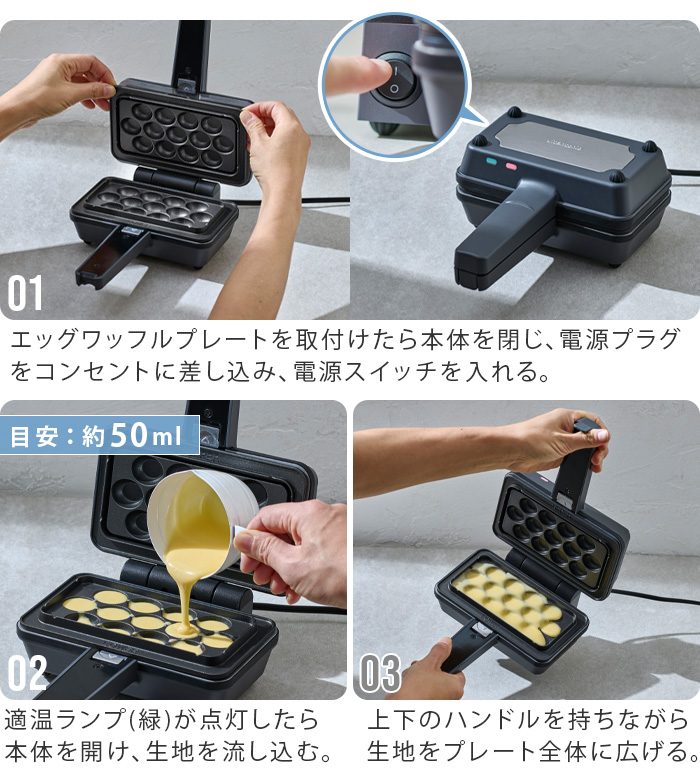 01

エッグワッフルプレートを取付けたら本体を閉じ、電源プラグをコンセントに差し込み、電源スイッチを入れる。

目安：約50ml

02

適温ランプ(緑)が点灯したら本体を開け、生地を流し込む。

03

上下のハンドルを持ちながら生地をプレート全体に広げる。