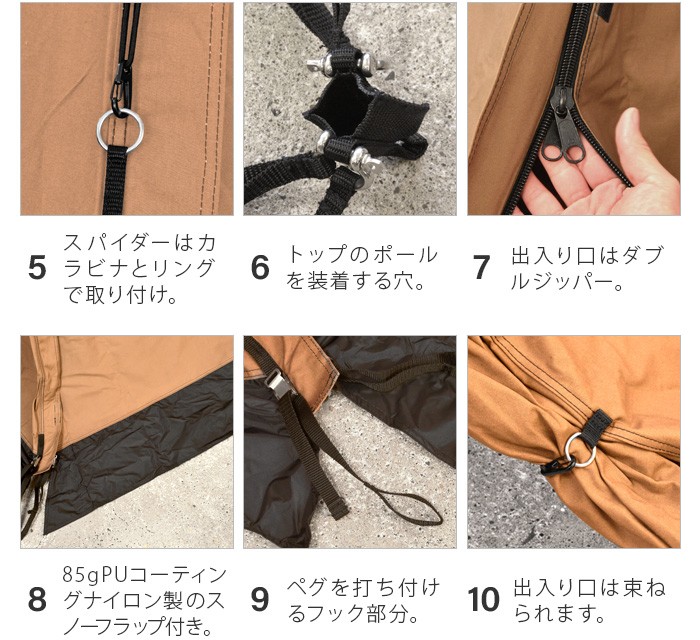 5 スパイダーはカラビナとリングで取り付け。

6 トップのポールを装着する穴。

7 出入り口はダブルジッパー。

8 85gPUコーティングナイロン製のスノーフラップ付き。

9 ペグを打ち付けるフック部分。

10 出入り口は束ねられます。