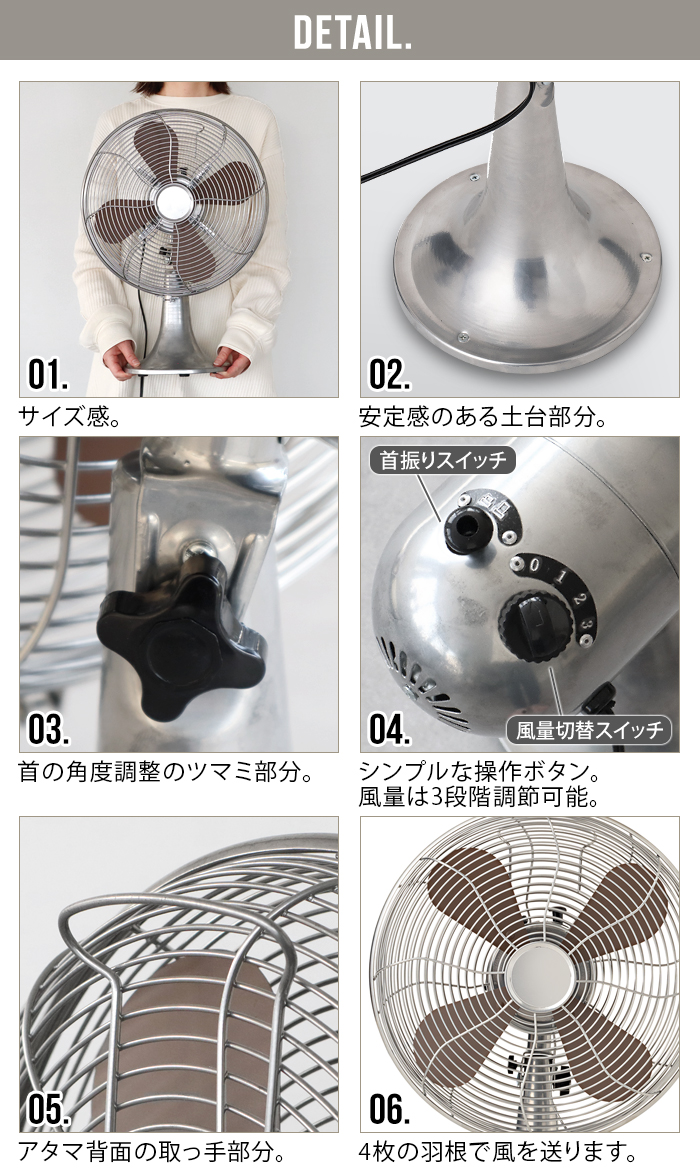 DETAIL.

01.

サイズ感。

02.

安定感のある土台部分。

03.

首の角度調整のツマミ部分。

首振りスイッチ

0 1 2 3

風量切替スイッチ

04.

シンプルな操作ボタン。
風量は3段階調節可能。

05.

アタマ背面の取っ手部分。

06.

4枚の羽根で風を送ります。