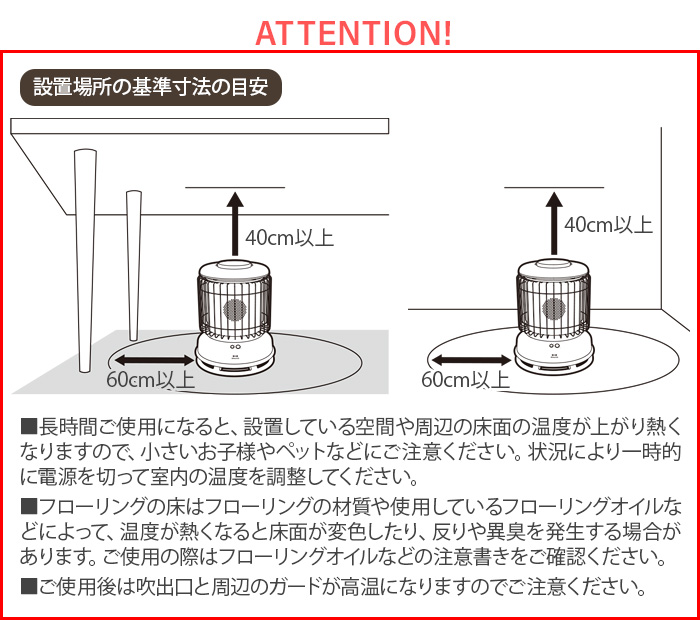 ATTENTION!

設置場所の基準寸法の目安

40cm以上

60cm以上

40cm以上

60cm以上

■長時間ご使用になると、設置している空間や周辺の床面の温度が上がり熱くなりますので、小さいお子様やペットなどにご注意ください。状況により一時的に電源を切って室内の温度を調整してください。

■フローリングの床はフローリングの材質や使用しているフローリングオイルなどによって、温度が熱くなると床面が変色したり、反りや異臭を発生する場合があります。ご使用の際はフローリングオイルなどの注意書きをご確認ください。

■ご使用後は吹出口と周辺のガードが高温になりますのでご注意ください。