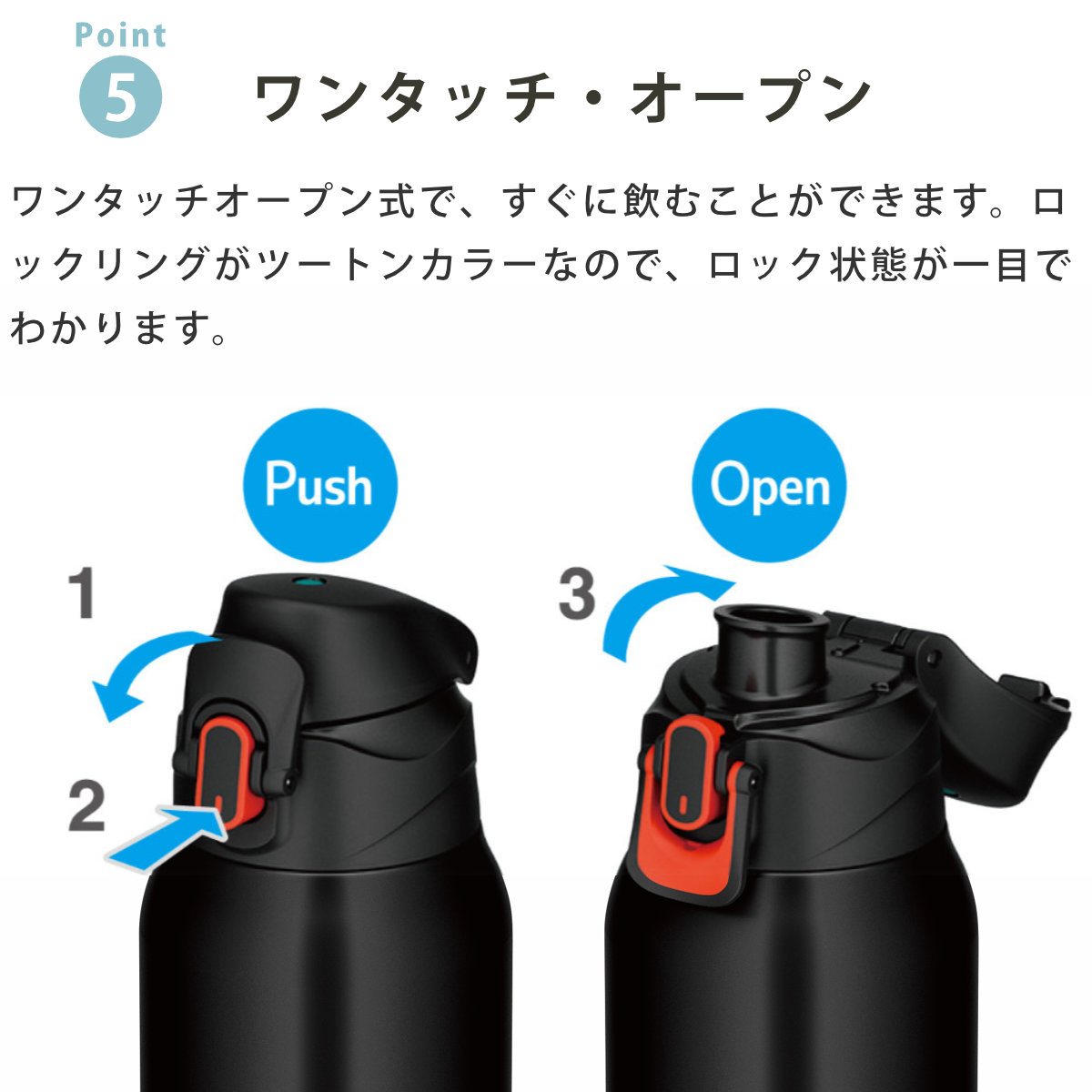 Point
5
ワンタッチ・オープン

ワンタッチオープン式で、すぐに飲むことができます。ロックリングがツートンカラーなので、ロック状態が一目でわかります。

Push
Open
1
2
3