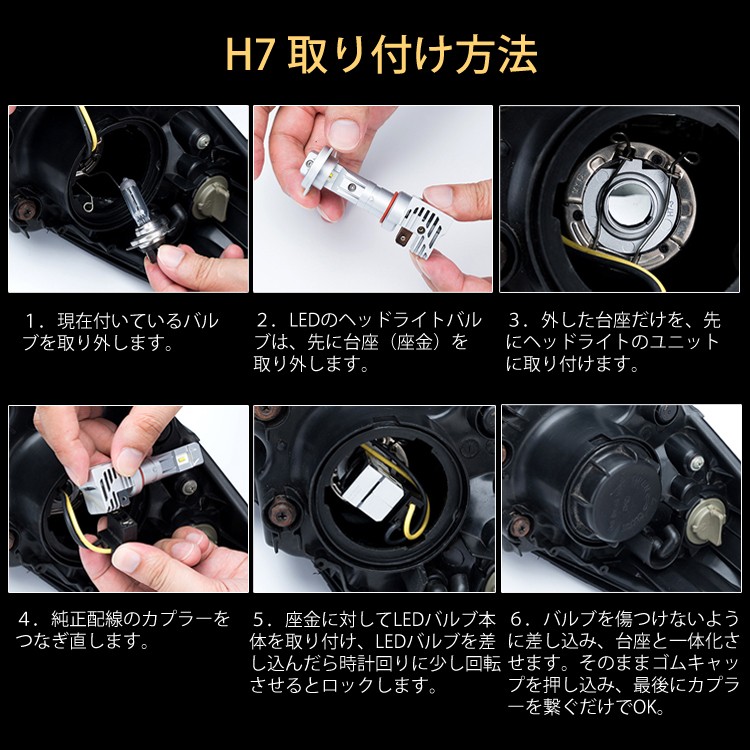 H7 取り付け方法

１．現在付いているバルブを取り外します。

２．LEDのヘッドライトバルブは、先に台座（座金）を取り外します。

３．外した台座だけを、先にヘッドライトのユニットに取り付けます。

４．純正配線のカプラーをつなぎ直します。

５．座金に対してLEDバルブ本体を取り付け、LEDバルブを差し込んだら時計回りに少し回転させるとロックします。

６．バルブを傷つけないように差し込み、台座と一体化させます。そのままゴムキャップを押し込み、最後にカプラーを繋ぐだけでOK。