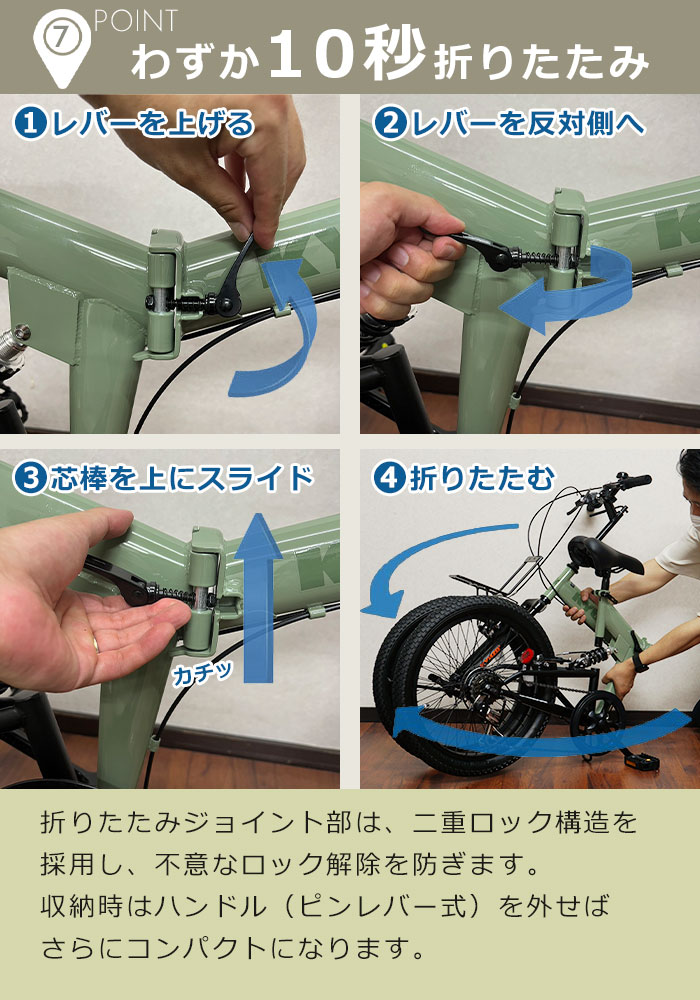 ⑦ POINT
わずか10秒折りたたみ

❶レバーを上げる

❷レバーを反対側へ

❸芯棒を上にスライド

カチッ

❹折りたたむ

折りたたみジョイント部は、二重ロック構造を採用し、不意なロック解除を防ぎます。
収納時はハンドル（ピンレバー式）を外せばさらにコンパクトになります。