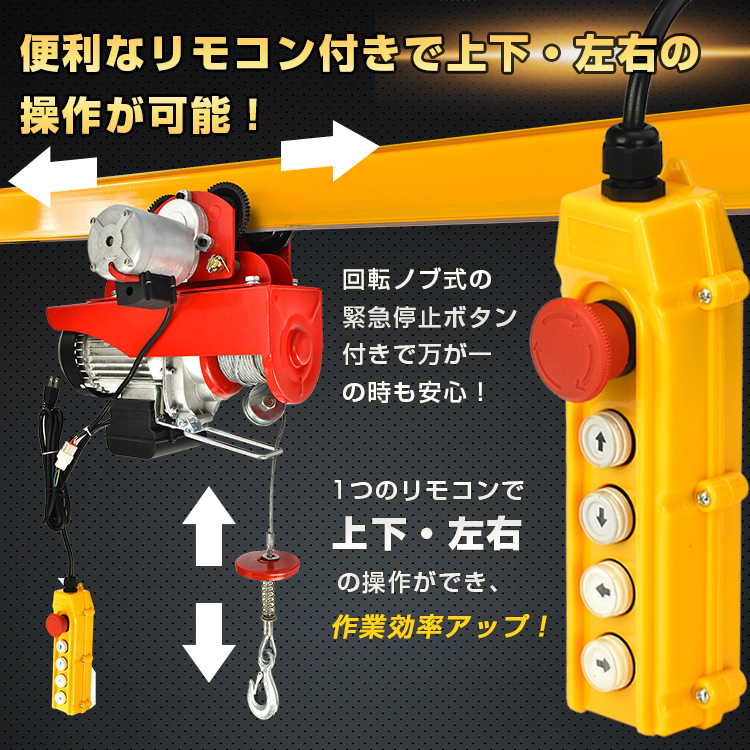 便利なリモコン付きで上下・左右の操作が可能！

回転ノブ式の緊急停止ボタン付きで万が一の時も安心！

1つのリモコンで
上下・左右
の操作ができ、
作業効率アップ！