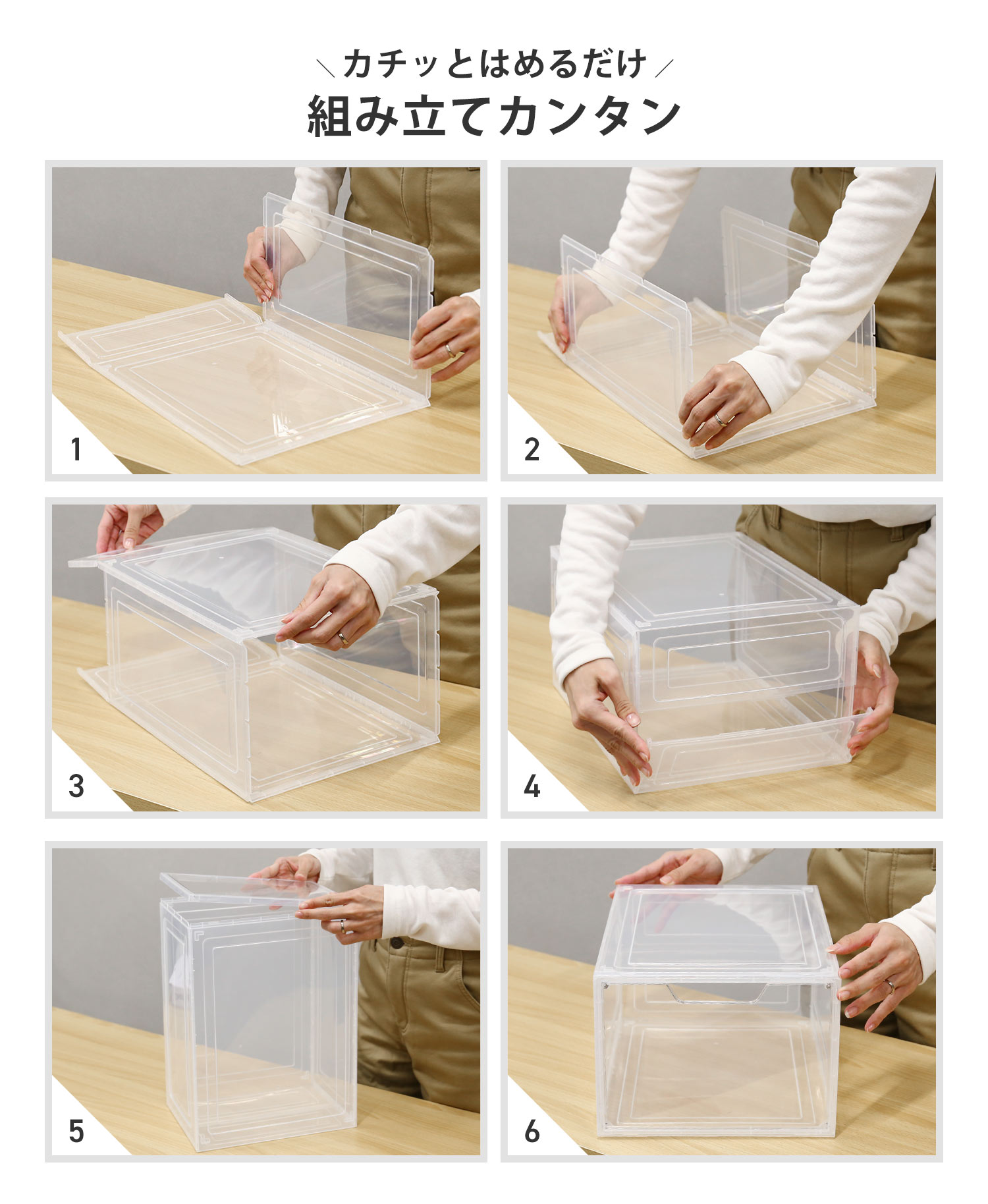 ＼カチッとはめるだけ／
組み立てカンタン

1

2

3

4

5

6