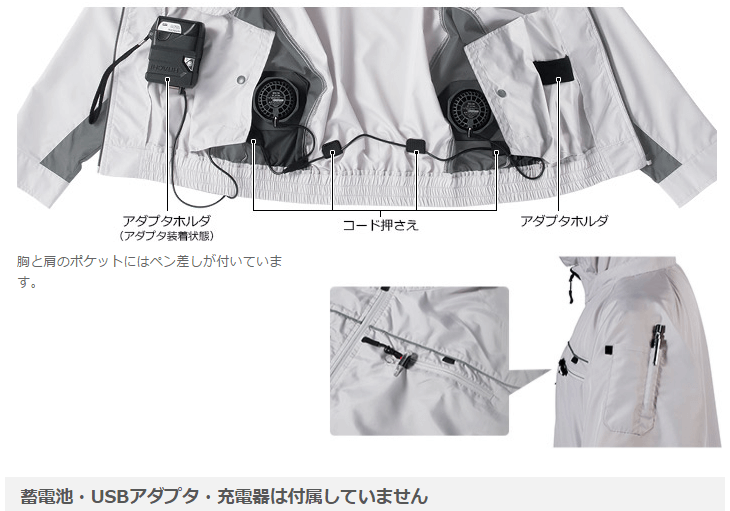 アダプタホルダ
（アダプタ装着状態）

コード押さえ

アダプタホルダ

胸と肩のポケットにはペン差しが付いています。

蓄電池・USBアダプタ・充電器は付属していません