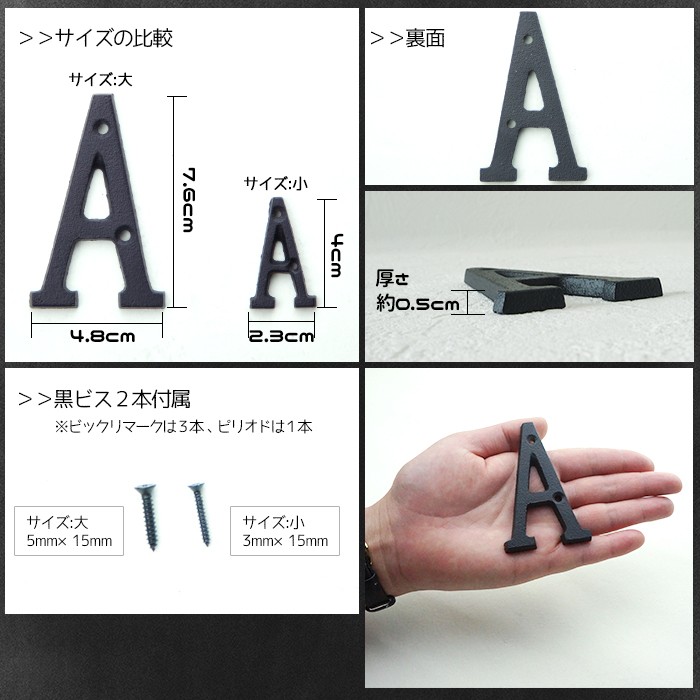 ＞＞サイズの比較

サイズ:大

7.6cm

4.8cm

サイズ:小

4cm

2.3cm

＞＞裏面

厚さ
約0.5cm

＞＞黒ビス２本付属

※ビックリマークは3本、ピリオドは1本

サイズ:大
5mm× 15mm

サイズ:小
3mm× 15mm