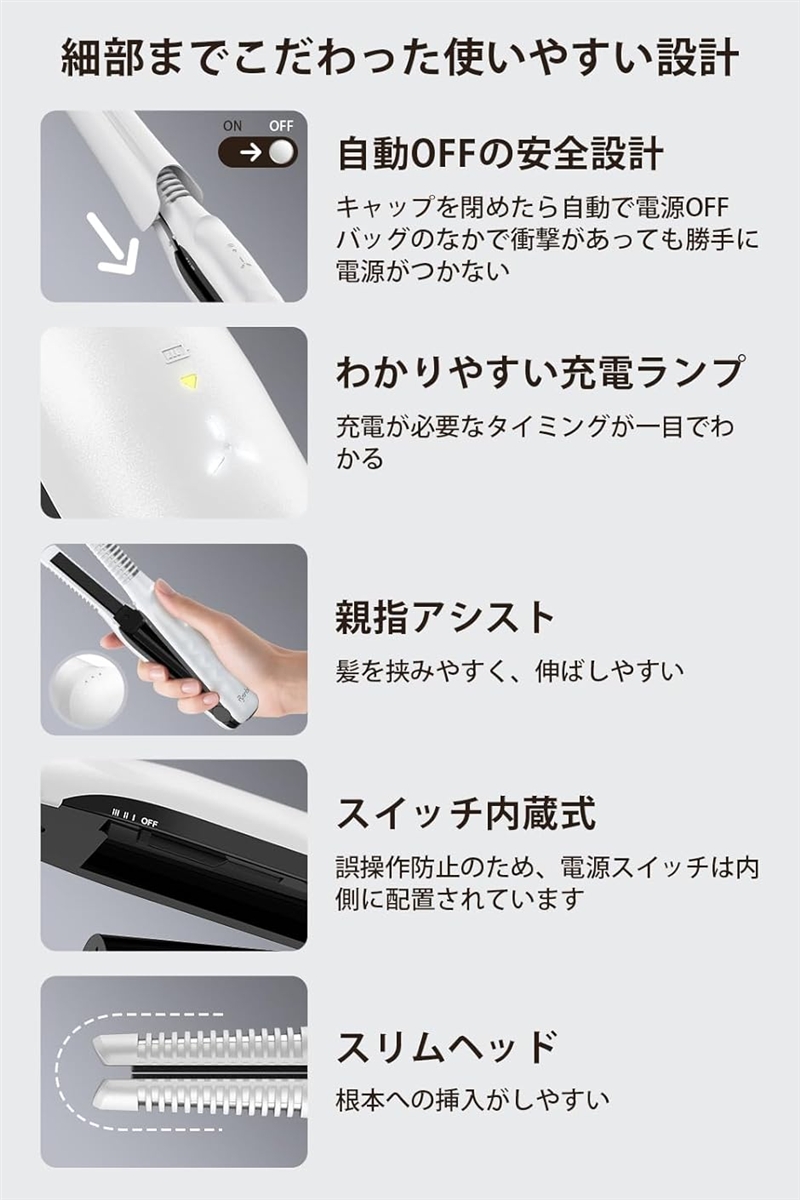 細部までこだわった使いやすい設計

ON OFF

自動OFFの安全設計

キャップを閉めたら自動で電源OFF バッグのなかで衝撃があっても勝手に電源がつかない

わかりやすい充電ランプ

充電が必要なタイミングが一目でわかる

親指アシスト

髪を挟みやすく、伸ばしやすい

III II I OFF

スイッチ内蔵式

誤操作防止のため、電源スイッチは内側に配置されています

スリムヘッド

根本への挿入がしやすい