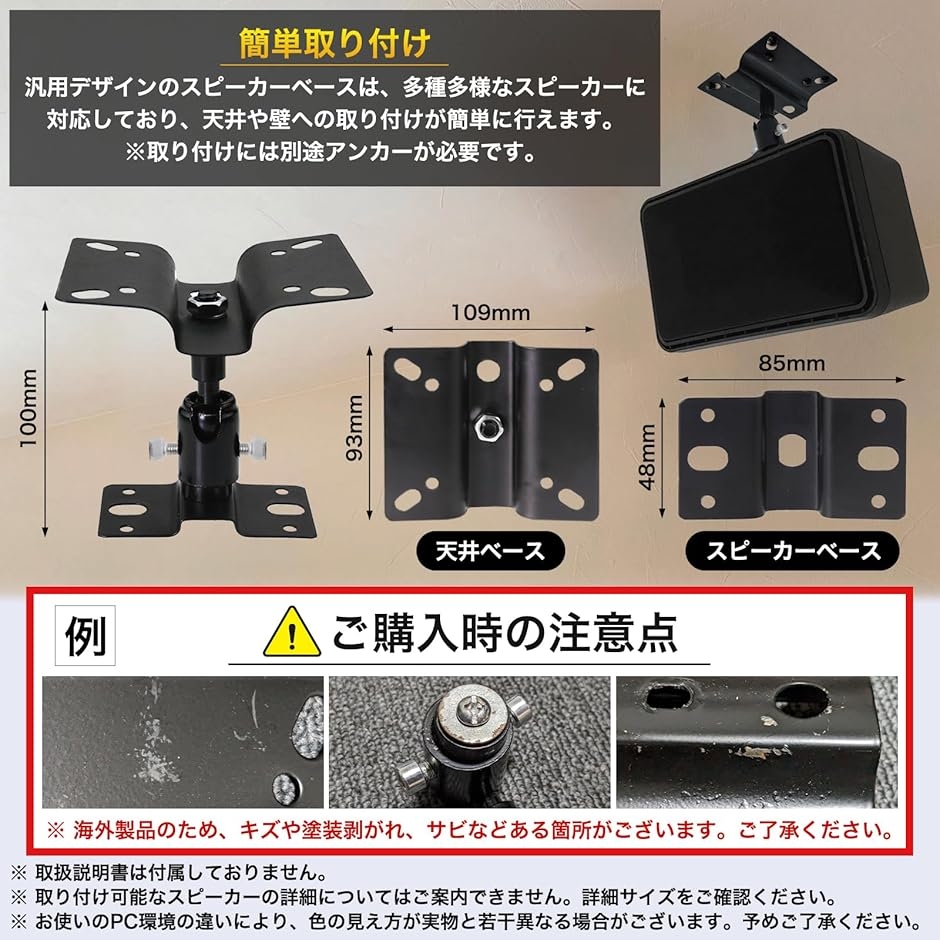 簡単取り付け

汎用デザインのスピーカーベースは、多種多様なスピーカーに対応しており、天井や壁への取り付けが簡単に行えます。
※取り付けには別途アンカーが必要です。

100mm

109mm

93mm

天井ベース

85mm

48mm

スピーカーベース

例

ご購入時の注意点

※ 海外製品のため、キズや塗装剥がれ、サビなどある箇所がございます。ご了承ください。

※ 取扱説明書は付属しておりません。
※ 取り付け可能なスピーカーの詳細についてはご案内できません。詳細サイズをご確認ください。
※ お使いのPC環境の違いにより、色の見え方が実物と若干異なる場合がございます。予めご了承ください。