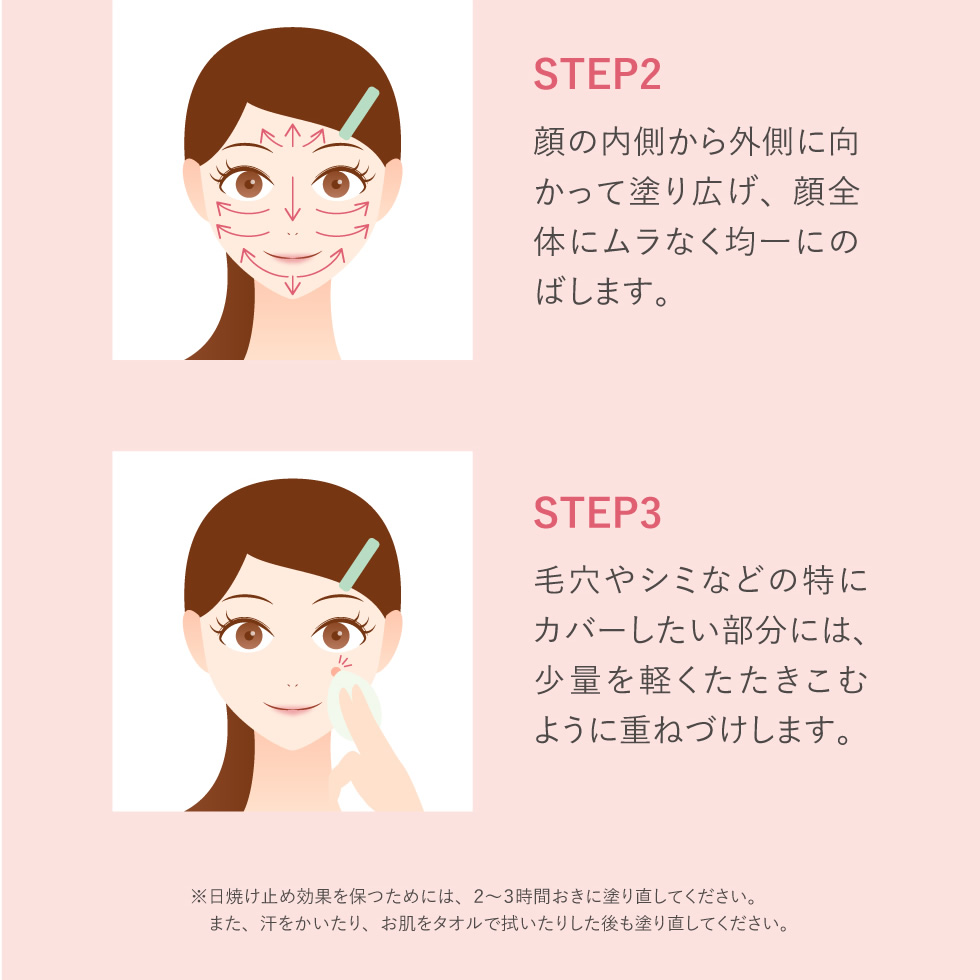 STEP2

顔の内側から外側に向かって塗り広げ、顔全体にムラなく均一にのばします。

STEP3

毛穴やシミなどの特にカバーしたい部分には、少量を軽くたたきこむように重ねづけします。

※日焼け止め効果を保つためには、2〜3時間おきに塗り直してください。
また、汗をかいたり、お肌をタオルで拭いたりした後も塗り直してください。