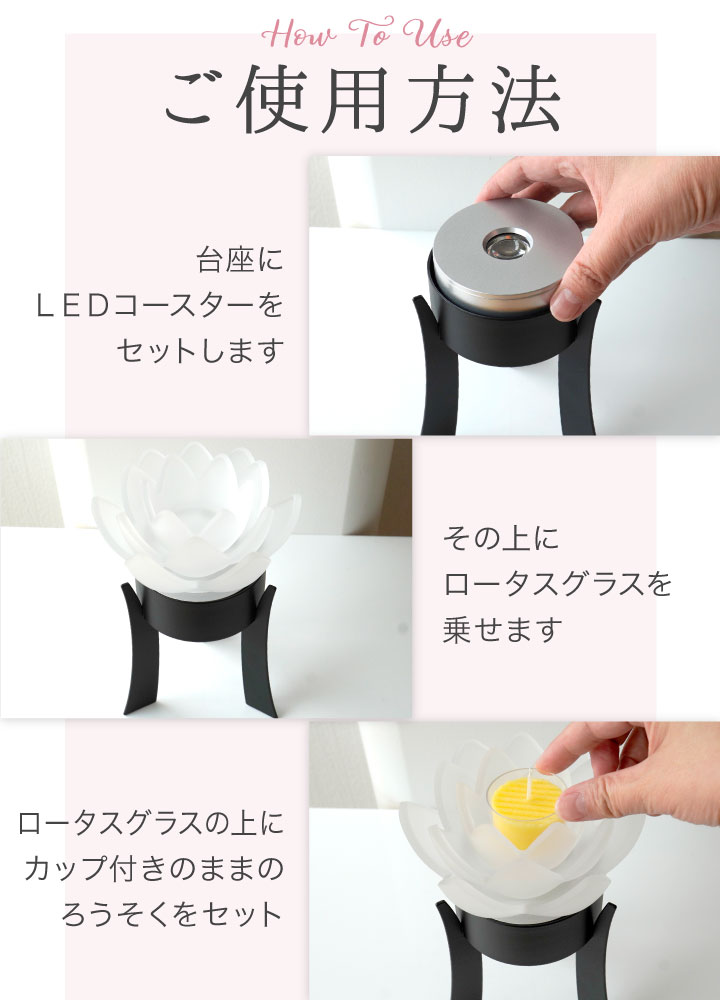 How To Use
ご使用方法

台座に
ＬＥＤコースターを
セットします

その上に
ロータスグラスを
乗せます

ロータスグラスの上に
カップ付きのままの
ろうそくをセット