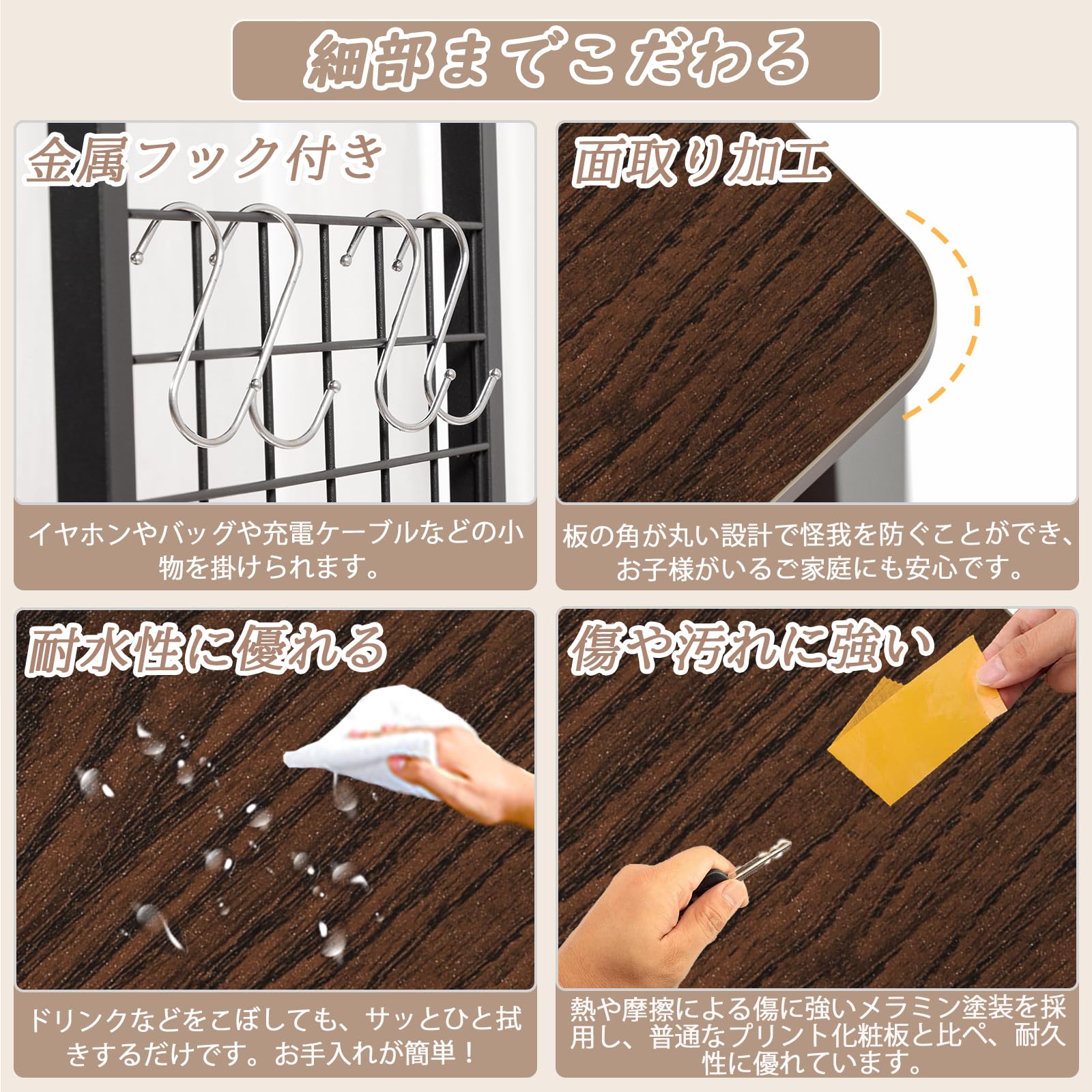 細部までこだわる

金属フック付き

イヤホンやバッグや充電ケーブルなどの小物を掛けられます。

面取り加工

板の角が丸い設計で怪我を防ぐことができ、お子様がいるご家庭にも安心です。

耐水性に優れる

ドリンクなどをこぼしても、サッとひと拭きするだけです。お手入れが簡単！

傷や汚れに強い

熱や摩擦による傷に強いメラミン塗装を採用し、普通なプリント化粧板と比べ、耐久性に優れています。