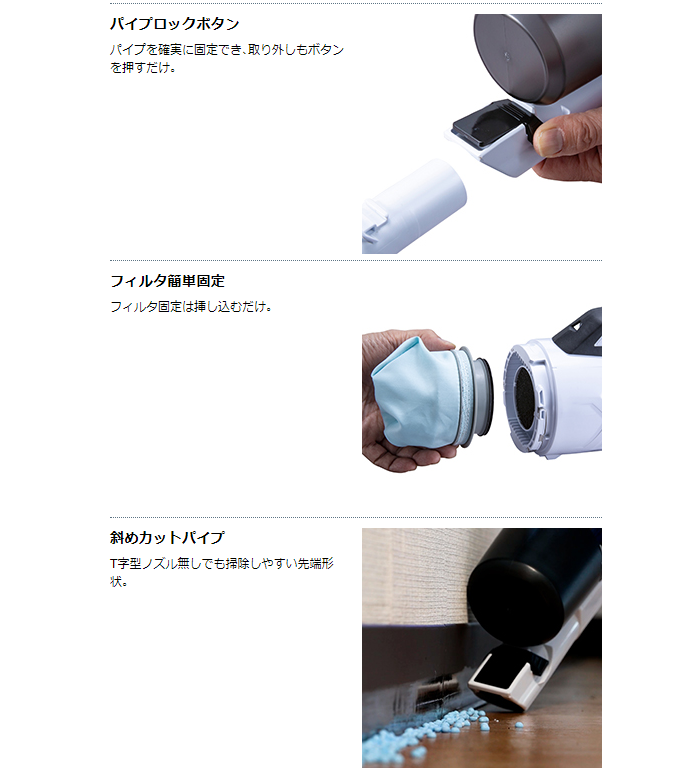 パイプロックボタン

パイプを確実に固定でき、取り外しもボタンを押すだけ。

フィルタ簡単固定

フィルタ固定は挿し込むだけ。

斜めカットパイプ

T字型ノズル無しでも掃除しやすい先端形状。