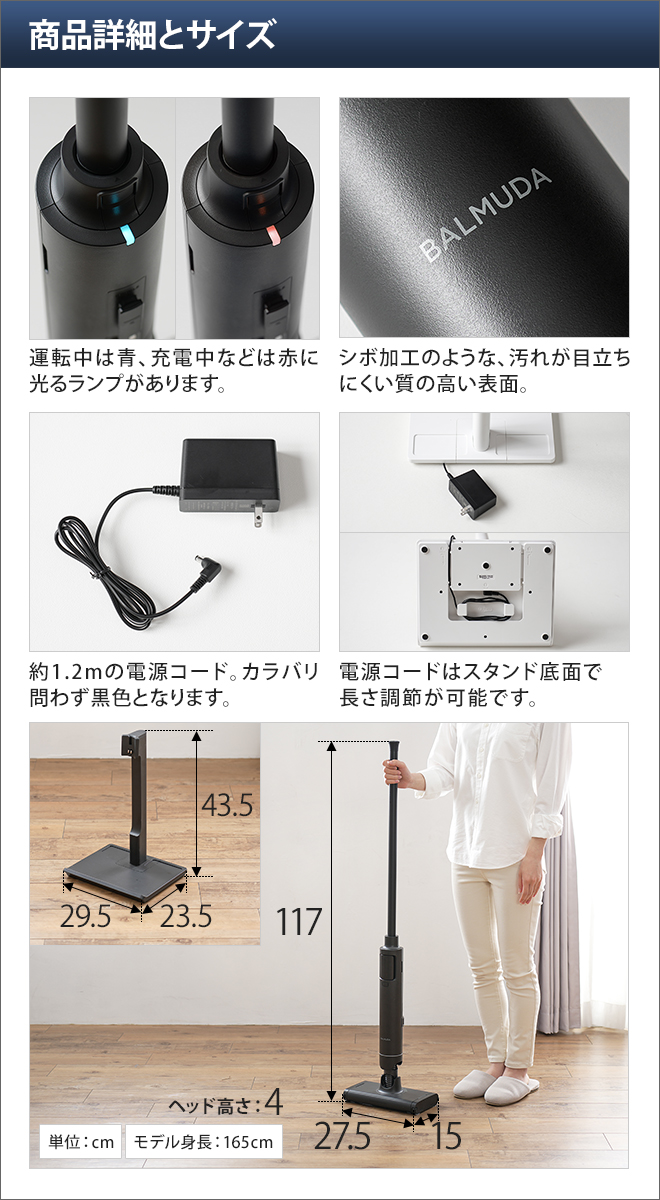 商品詳細とサイズ

BALMUDA

運転中は青、充電中などは赤に光るランプがあります。

シボ加工のような、汚れが目立ちにくい質の高い表面。

約1.2mの電源コード。カラバリ問わず黒色となります。

電源コードはスタンド底面で長さ調節が可能です。

43.5

29.5

23.5

117

ヘッド高さ：4

27.5

15

単位：cm

モデル身長：165cm