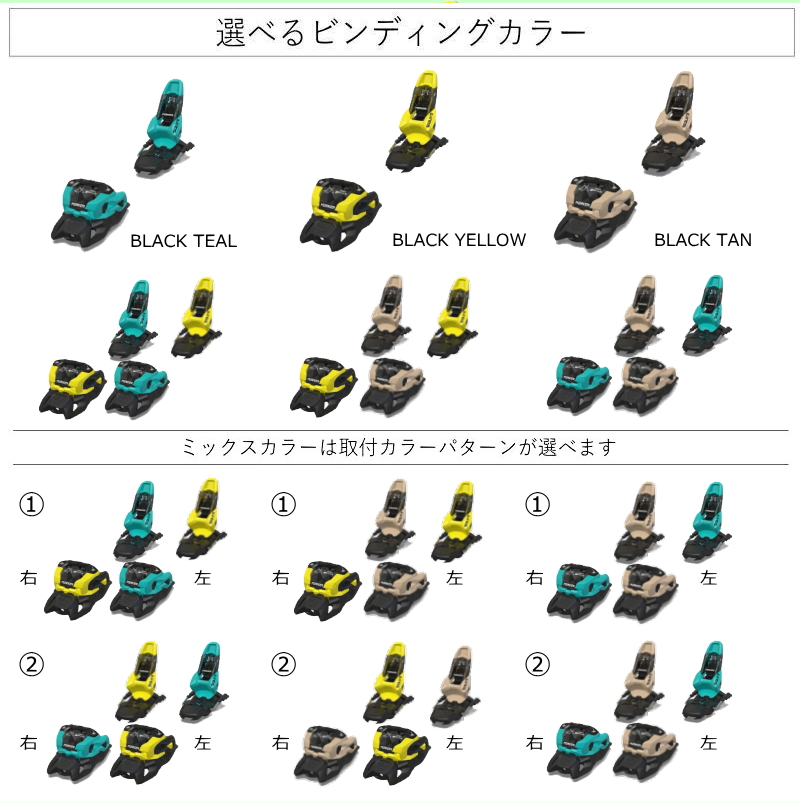 選べるビンディングカラー

BLACK TEAL

BLACK YELLOW

BLACK TAN

ミックスカラーは取付カラーパターンが選べます

①
右 左

①
右 左

①
右 左

②
右 左

②
右 左

②
右 左