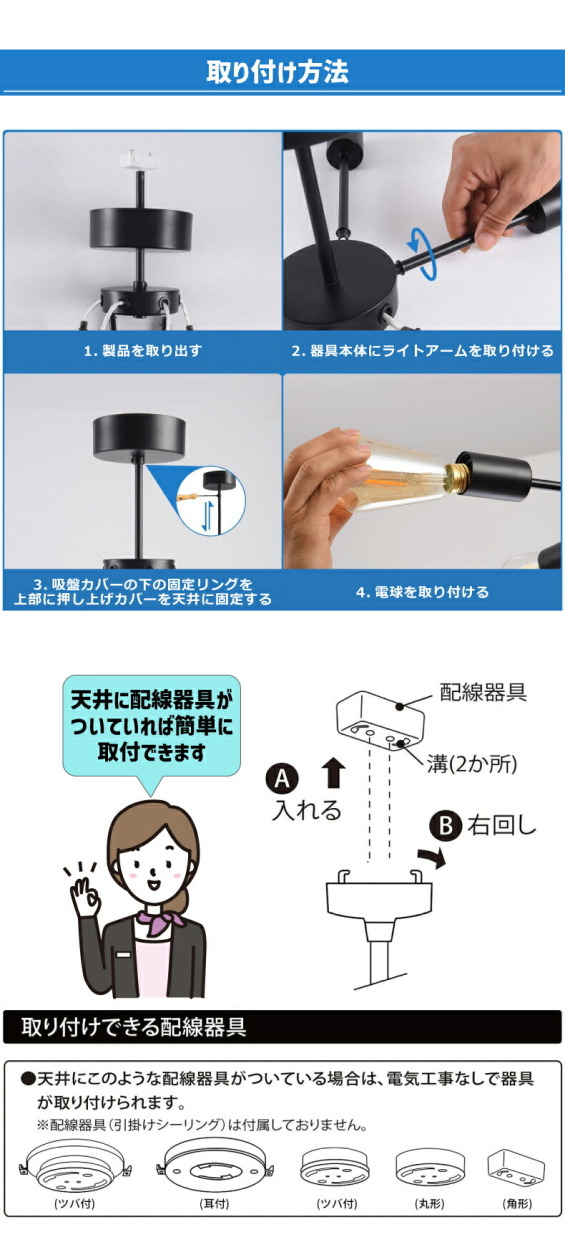 取り付け方法

1. 製品を取り出す

2. 器具本体にライトアームを取り付ける

3. 吸盤カバーの下の固定リングを上部に押し上げカバーを天井に固定する

4. 電球を取り付ける

天井に配線器具がついていれば簡単に取付できます

配線器具

溝(2か所)

A 入れる

B 右回し

取り付けできる配線器具

●天井にこのような配線器具がついている場合は、電気工事なしで器具が取り付けられます。
※配線器具(引掛けシーリング)は付属しておりません。

(ツバ付)　(耳付)　(ツバ付)　(丸形)　(角形)