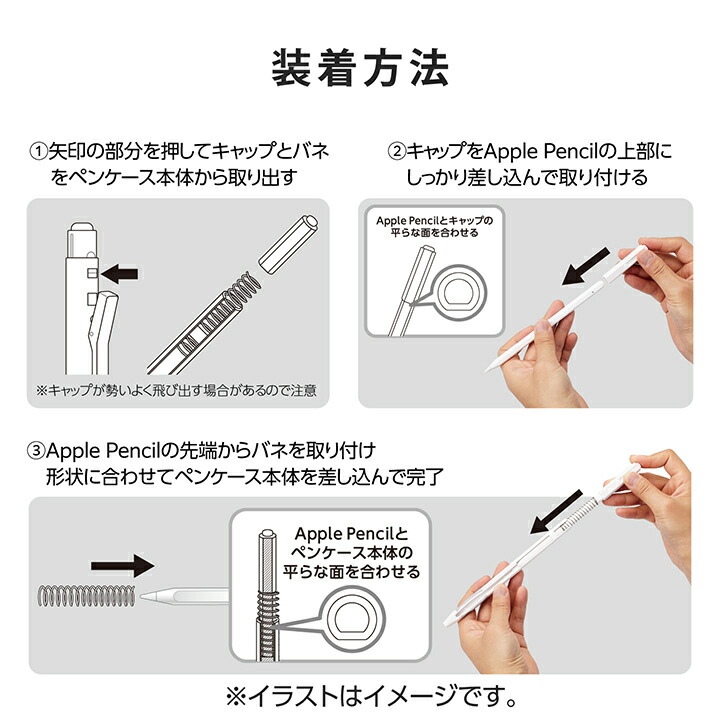 装着方法

①矢印の部分を押してキャップとバネをペンケース本体から取り出す

※キャップが勢いよく飛び出す場合があるので注意

②キャップをApple Pencilの上部にしっかり差し込んで取り付ける

Apple Pencilとキャップの平らな面を合わせる

③Apple Pencilの先端からバネを取り付け形状に合わせてペンケース本体を差し込んで完了

Apple Pencilとペンケース本体の平らな面を合わせる

※イラストはイメージです。