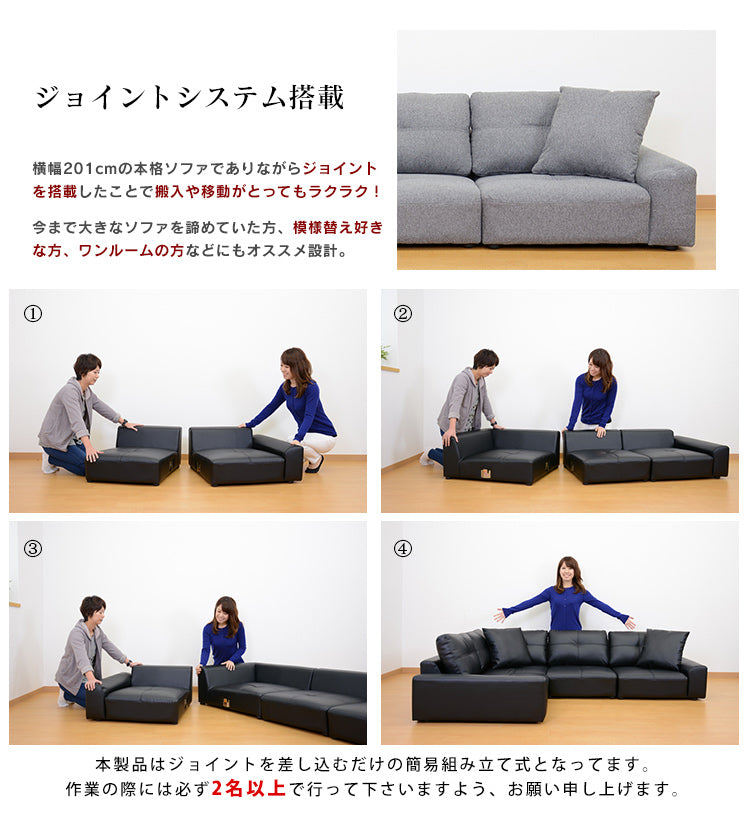 ジョイントシステム搭載

横幅201cmの本格ソファでありながらジョイントを搭載したことで搬入や移動がとってもラクラク！

今まで大きなソファを諦めていた方、模様替え好きな方、ワンルームの方などにもオススメ設計。

①

②

③

④

本製品はジョイントを差し込むだけの簡易組み立て式となってます。
作業の際には必ず2名以上で行って下さいますよう、お願い申し上げます。