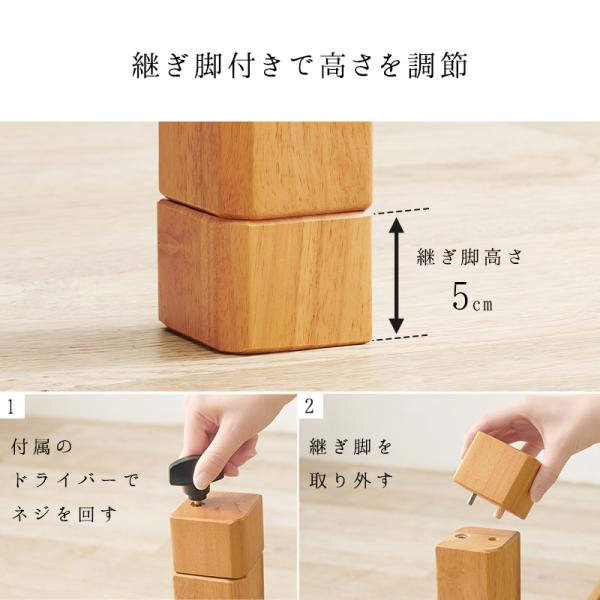 継ぎ脚付きで高さを調節

継ぎ脚高さ
5cm

1
付属の
ドライバーで
ネジを回す

2
継ぎ脚を
取り外す