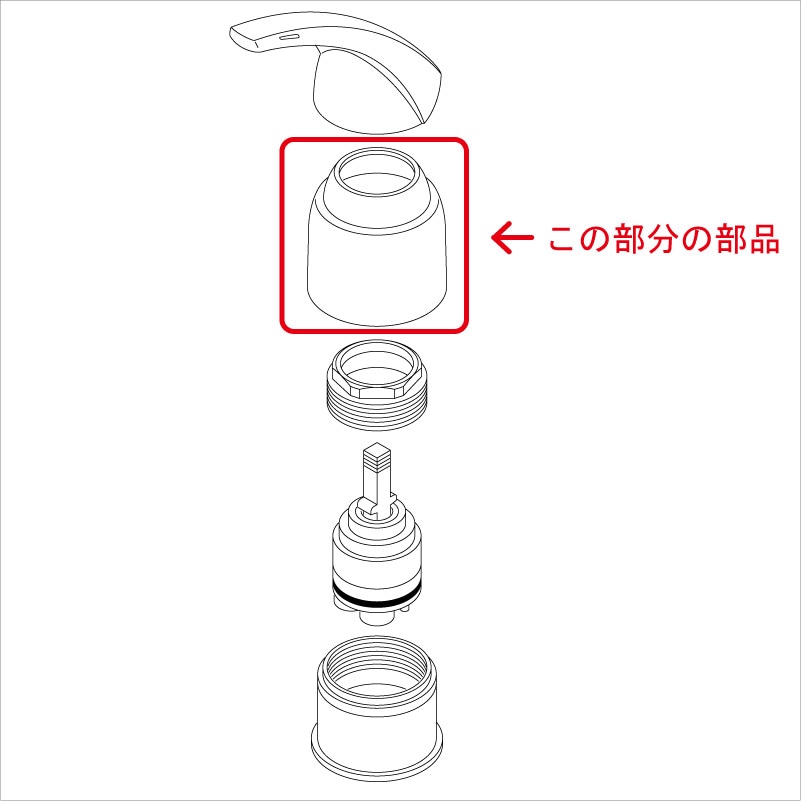 ← この部分の部品