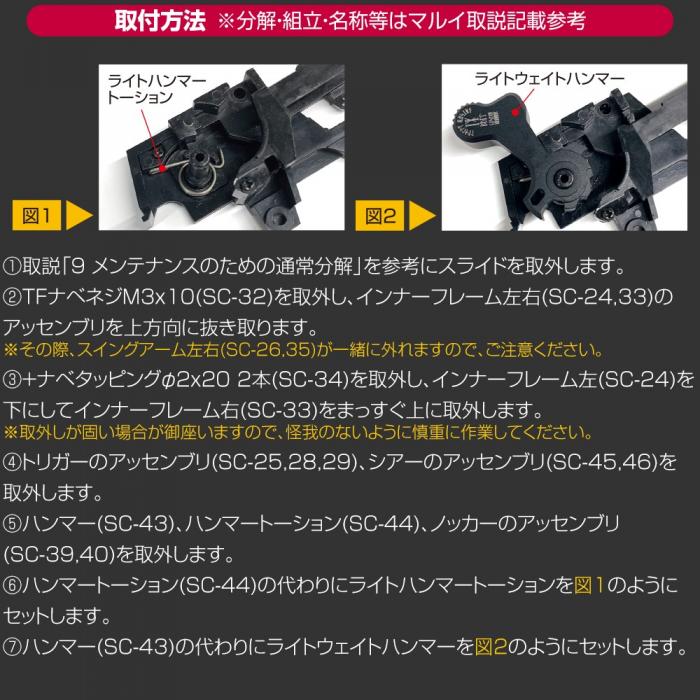 取付方法 ※分解･組立･名称等はマルイ取説記載参考

ライトハンマートーション

図1

ライトウェイトハンマー

図2

①取説「9 メンテナンスのための通常分解」を参考にスライドを取外します。
②TFナベネジM3x10(SC-32)を取外し、インナーフレーム左右(SC-24,33)のアッセンブリを上方向に抜き取ります。
※その際、スイングアーム左右(SC-26,35)が一緒に外れますので、ご注意ください。
③+ナベタッピングφ2x20 2本(SC-34)を取外し、インナーフレーム左(SC-24)を下にしてインナーフレーム右(SC-33)をまっすぐ上に取外します。
※取外しが固い場合が御座いますので、怪我のないように慎重に作業してください。
④トリガーのアッセンブリ(SC-25,28,29)、シアーのアッセンブリ(SC-45,46)を取外します。
⑤ハンマー(SC-43)、ハンマートーション(SC-44)、ノッカーのアッセンブリ(SC-39,40)を取外します。
⑥ハンマートーション(SC-44)の代わりにライトハンマートーションを図1のようにセットします。
⑦ハンマー(SC-43)の代わりにライトウェイトハンマーを図2のようにセットします。