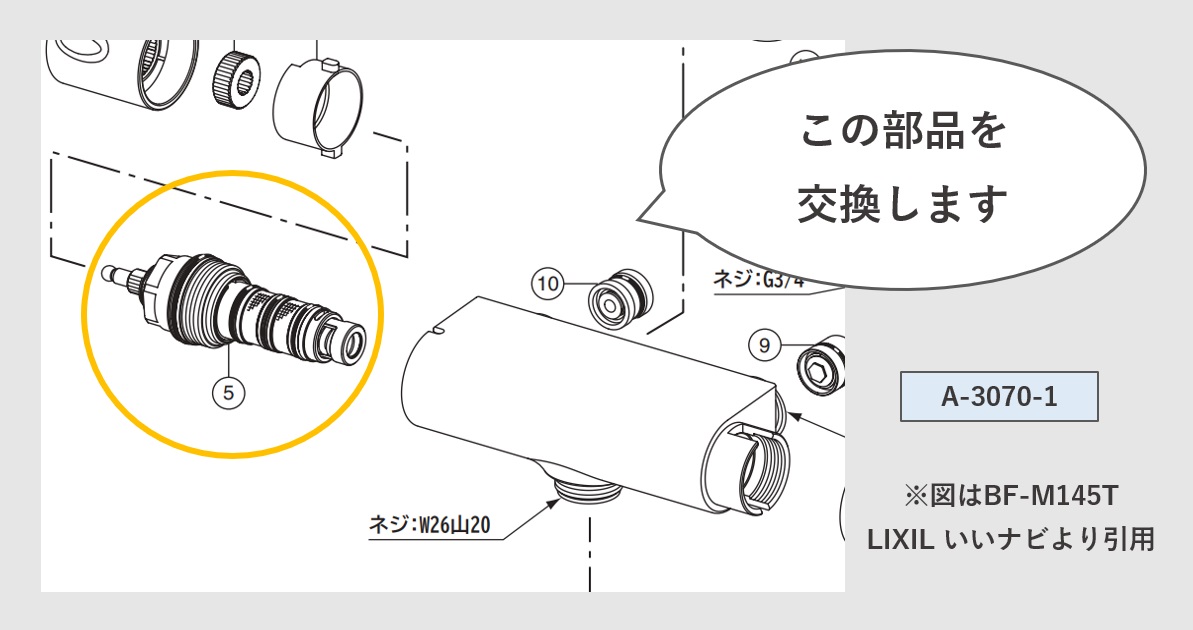 この部品を
交換します

ネジ:G3/4

10

9

5

ネジ:W26山20

A-3070-1

※図はBF-M145T
LIXIL いいナビより引用