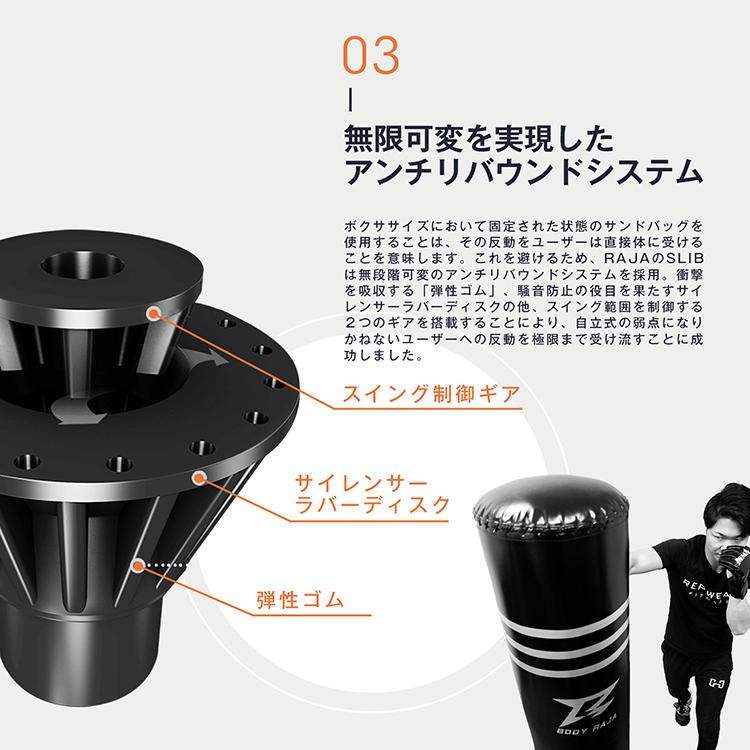 03

無限可変を実現した
アンチリバウンドシステム

ボクササイズにおいて固定された状態のサンドバッグを使用することは、その反動をユーザーは直接体に受けることを意味します。これを避けるため、RAJAのSLIBは無段階可変のアンチリバウンドシステムを採用。衝撃を吸収する「弾性ゴム」、騒音防止の役目を果たすサイレンサーラバーディスクの他、スイング範囲を制御する２つのギアを搭載することにより、自立式の弱点になりかねないユーザーへの反動を極限まで受け流すことに成功しました。

スイング制御ギア

サイレンサー
ラバーディスク

弾性ゴム

REPWEAR
FITNESS

BODY RAJA