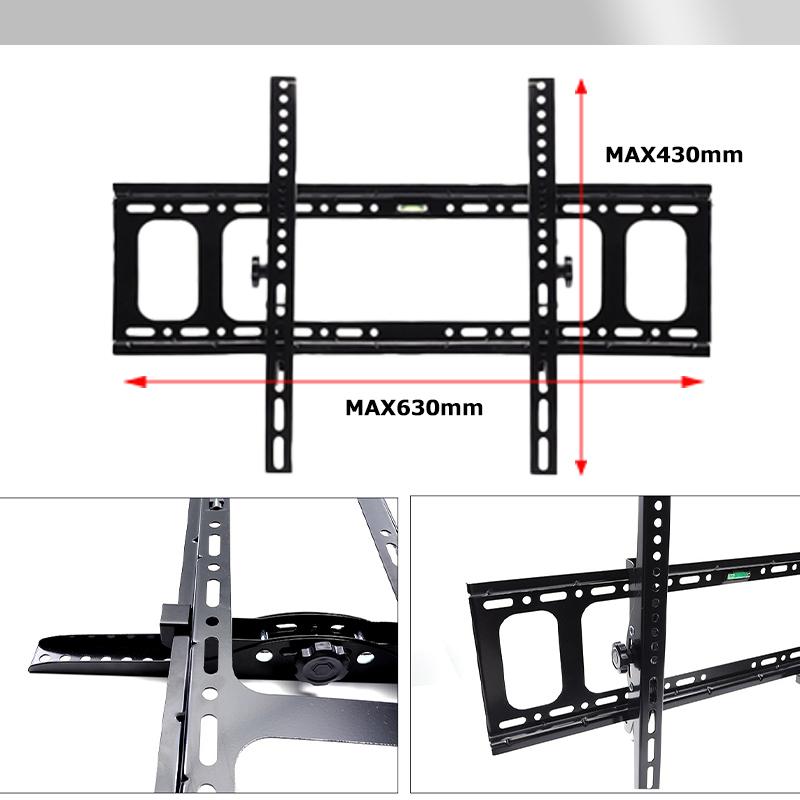 MAX430mm

MAX630mm