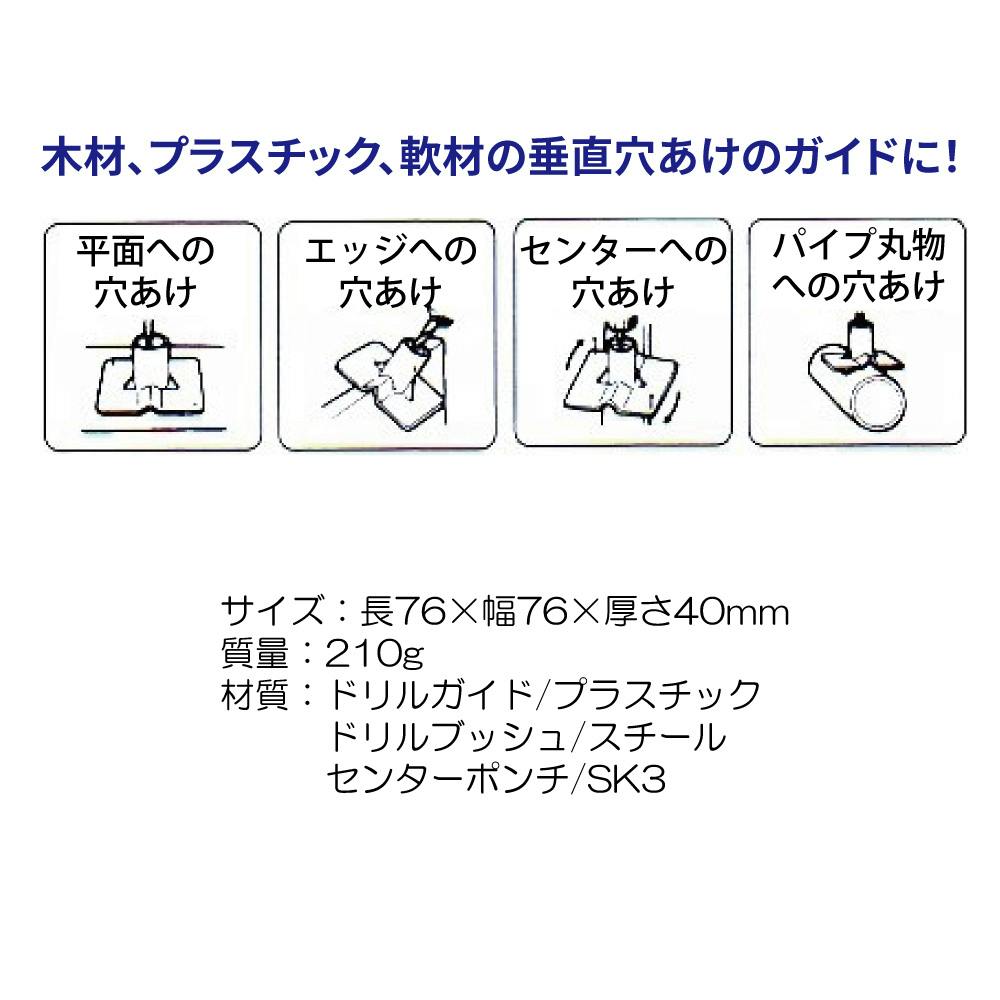 木材、プラスチック、軟材の垂直穴あけのガイドに!

平面への穴あけ

エッジへの穴あけ

センターへの穴あけ

パイプ丸物への穴あけ

サイズ：長76×幅76×厚さ40mm
質量：210g
材質：ドリルガイド/プラスチック
ドリルブッシュ/スチール
センターポンチ/SK3