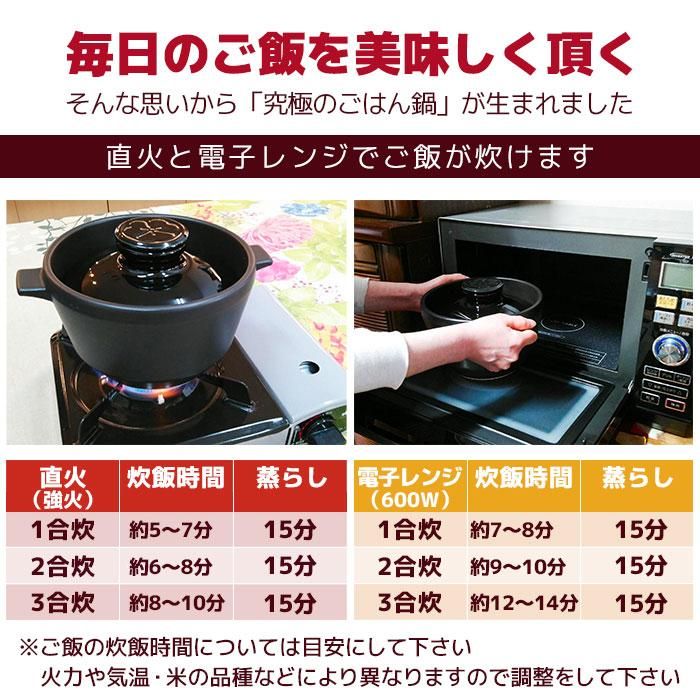 毎日のご飯を美味しく頂く

そんな思いから「究極のごはん鍋」が生まれました

直火と電子レンジでご飯が炊けます

| 直火（強火） | 炊飯時間 | 蒸らし |
|---|---|---|
| 1合炊 | 約5～7分 | 15分 |
| 2合炊 | 約6～8分 | 15分 |
| 3合炊 | 約8～10分 | 15分 |

| 電子レンジ（600W） | 炊飯時間 | 蒸らし |
|---|---|---|
| 1合炊 | 約7～8分 | 15分 |
| 2合炊 | 約9～10分 | 15分 |
| 3合炊 | 約12～14分 | 15分 |

※ご飯の炊飯時間については目安にして下さい
火力や気温・米の品種などにより異なりますので調整をして下さい