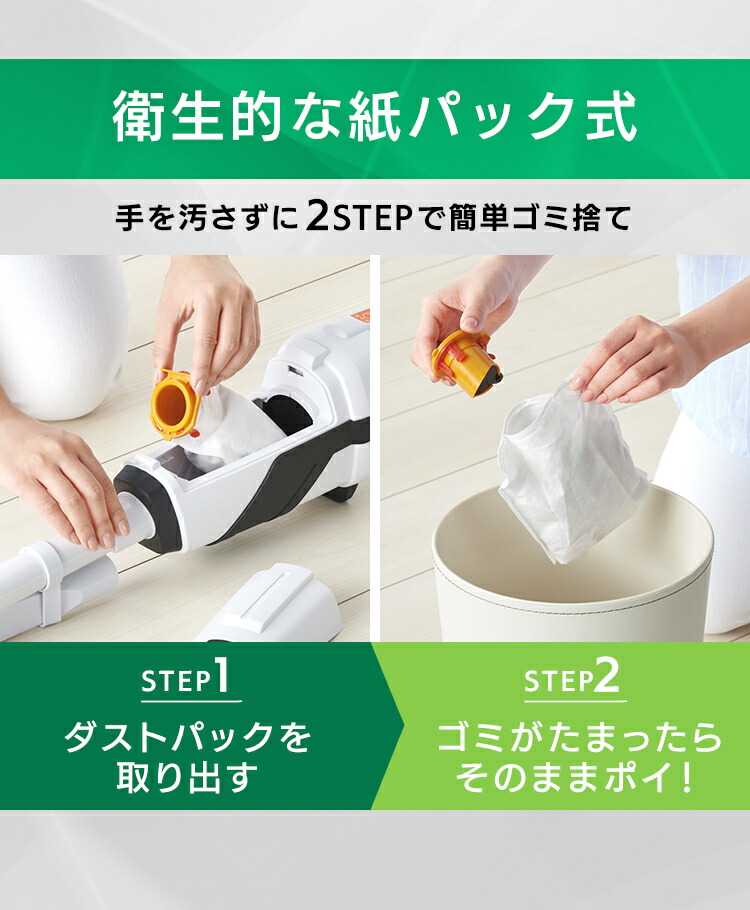 衛生的な紙パック式

手を汚さずに2STEPで簡単ゴミ捨て

STEP1
ダストパックを取り出す

STEP2
ゴミがたまったらそのままポイ！