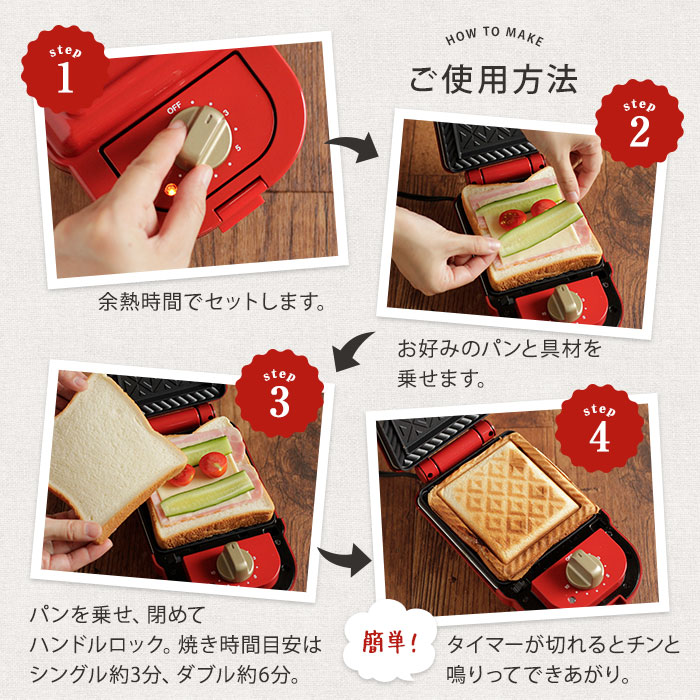 HOW TO MAKE
ご使用方法

step 1

OFF 3 5

余熱時間でセットします。

step 2

お好みのパンと具材を乗せます。

step 3

パンを乗せ、閉めてハンドルロック。焼き時間目安はシングル約3分、ダブル約6分。

step 4

簡単!

タイマーが切れるとチンと鳴りってできあがり。