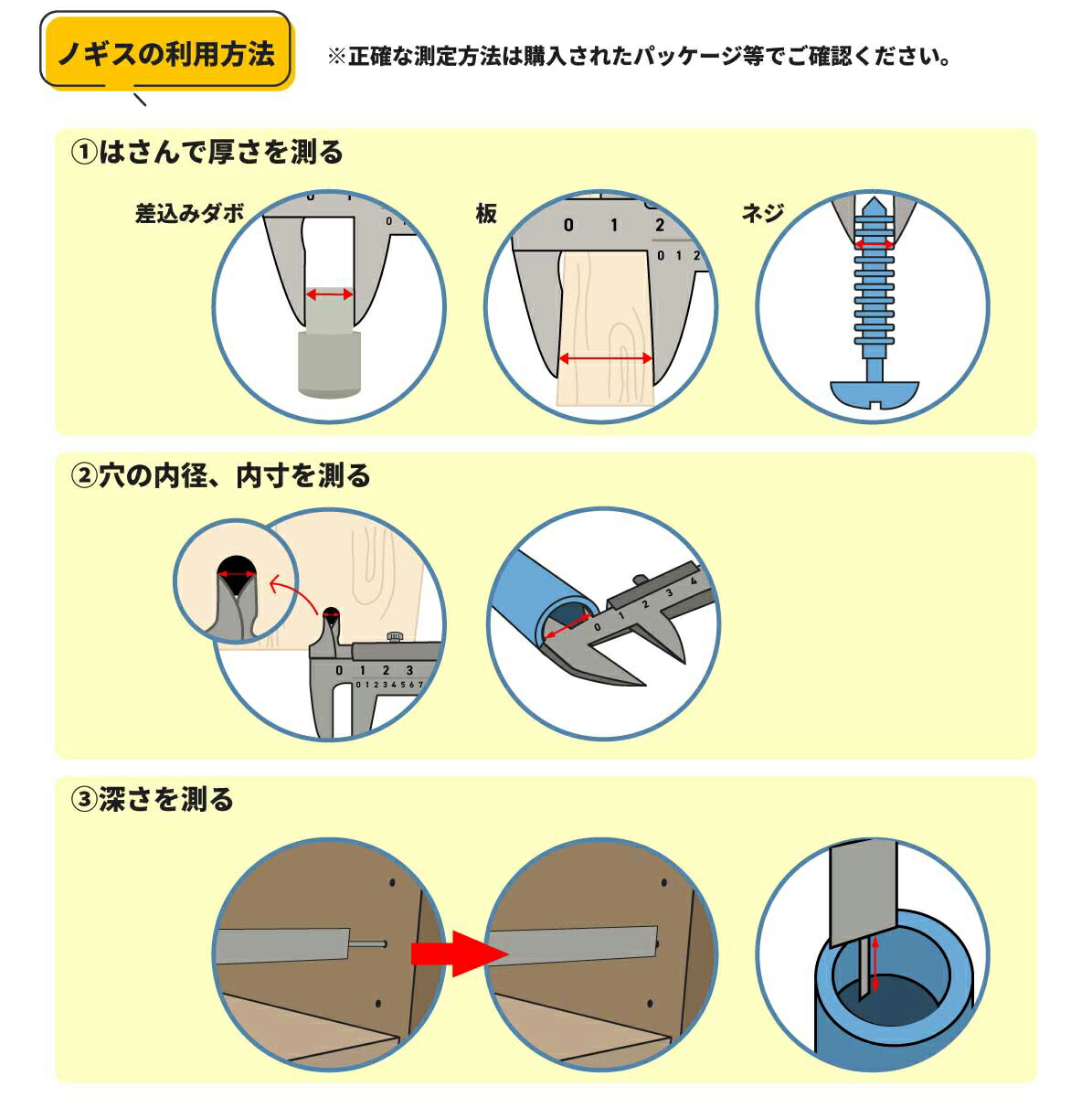 ノギスの利用方法

※正確な測定方法は購入されたパッケージ等でご確認ください。

①はさんで厚さを測る

差込みダボ

0 1

0 1

板

0 1 2

0 1 2

ネジ

②穴の内径、内寸を測る

0 1 2 3

0 1 2 3 4 5 6 7

0 1 2 3 4

③深さを測る