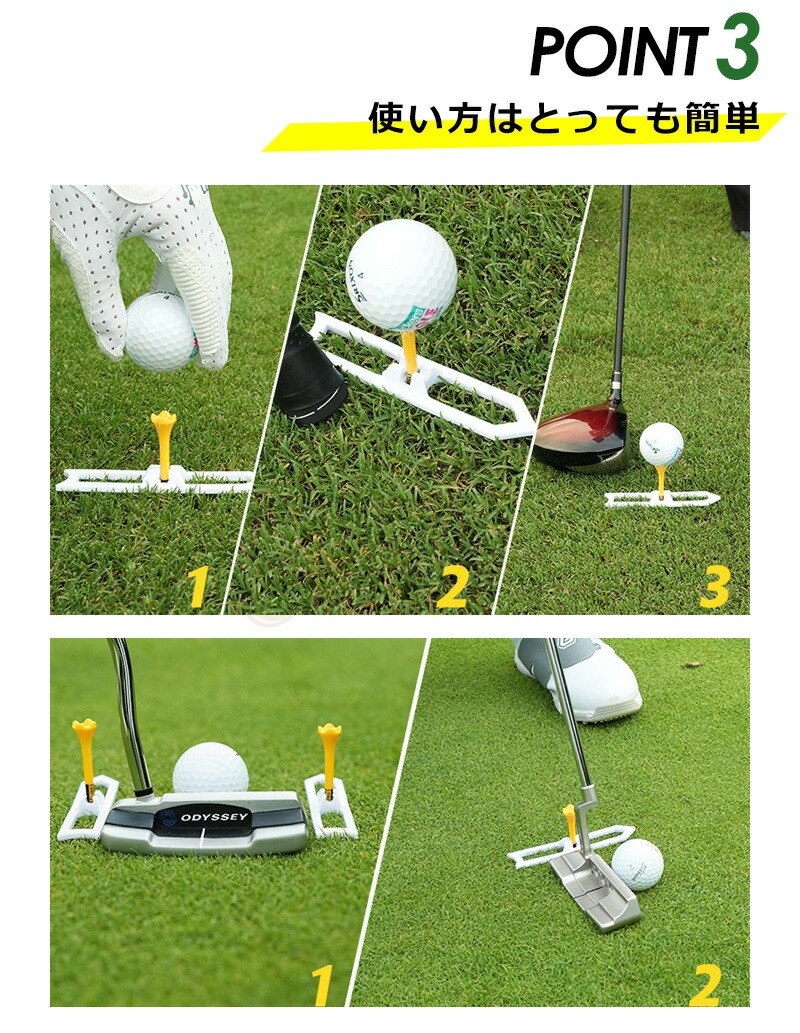 POINT 3
使い方はとっても簡単

1
2
3

ODYSSEY
1
2