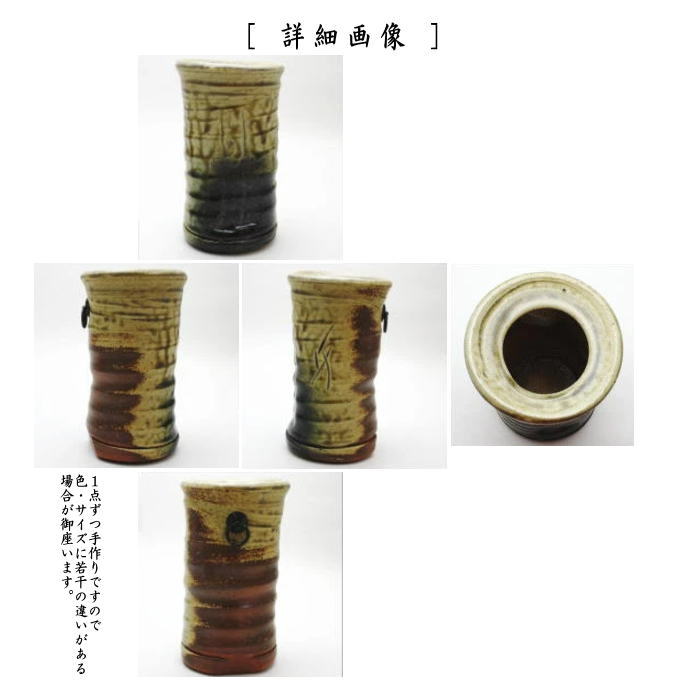 [ 詳細画像 ]

1点ずつ手作りですので
色・サイズに若干の違いがある
場合が御座います。