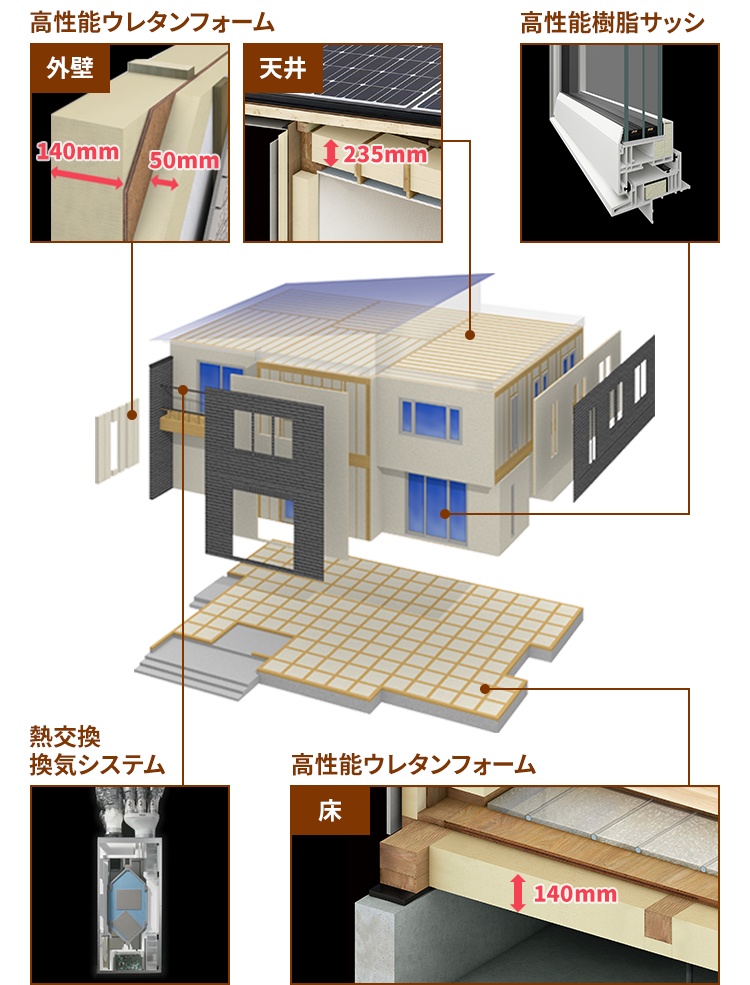 高性能ウレタンフォーム

外壁

140mm

50mm

天井

235mm

高性能樹脂サッシ

熱交換
換気システム

高性能ウレタンフォーム

床

140mm