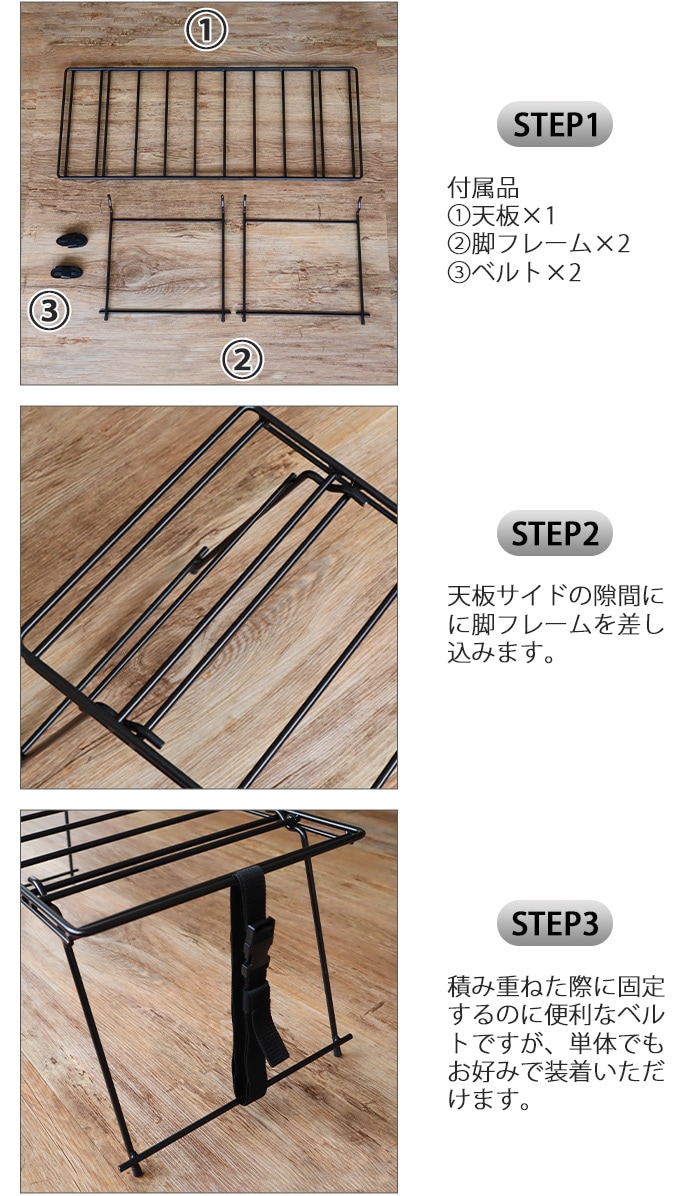 ①

③

②

STEP1

付属品
①天板×1
②脚フレーム×2
③ベルト×2

STEP2

天板サイドの隙間にに脚フレームを差し込みます。

STEP3

積み重ねた際に固定するのに便利なベルトですが、単体でもお好みで装着いただけます。