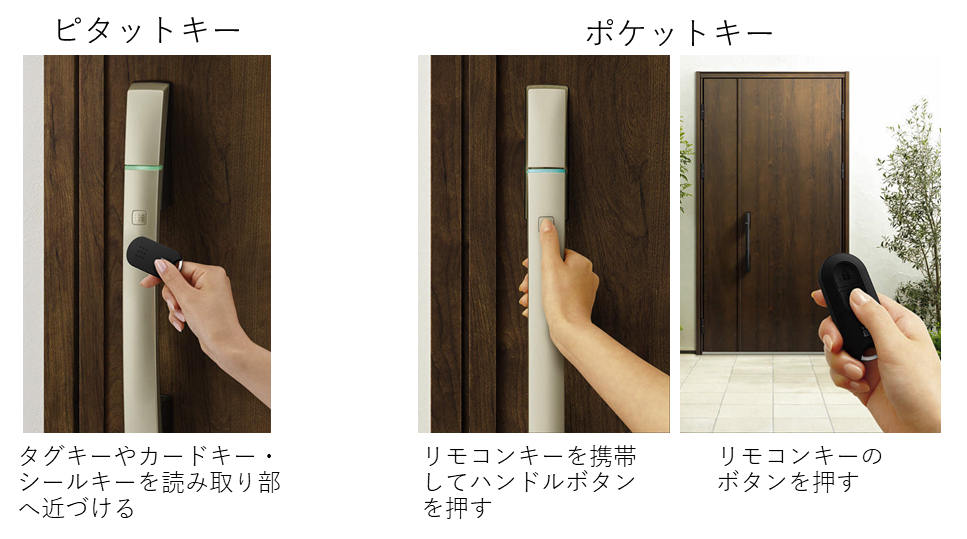 ピタットキー

タグキーやカードキー・シールキーを読み取り部へ近づける

ポケットキー

リモコンキーを携帯してハンドルボタンを押す

リモコンキーのボタンを押す